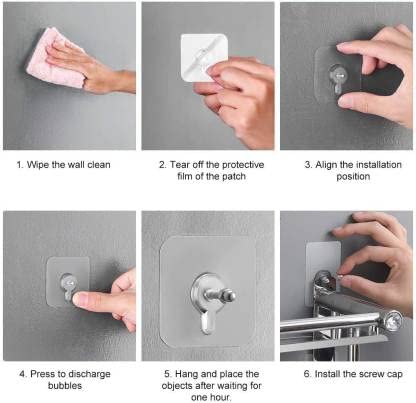 1. Wipe the wall clean

2. Tear off the protective film of the patch

3. Align the installation position

4. Press to discharge bubbles

5. Hang and place the objects after waiting for one hour.

6. Install the screw cap