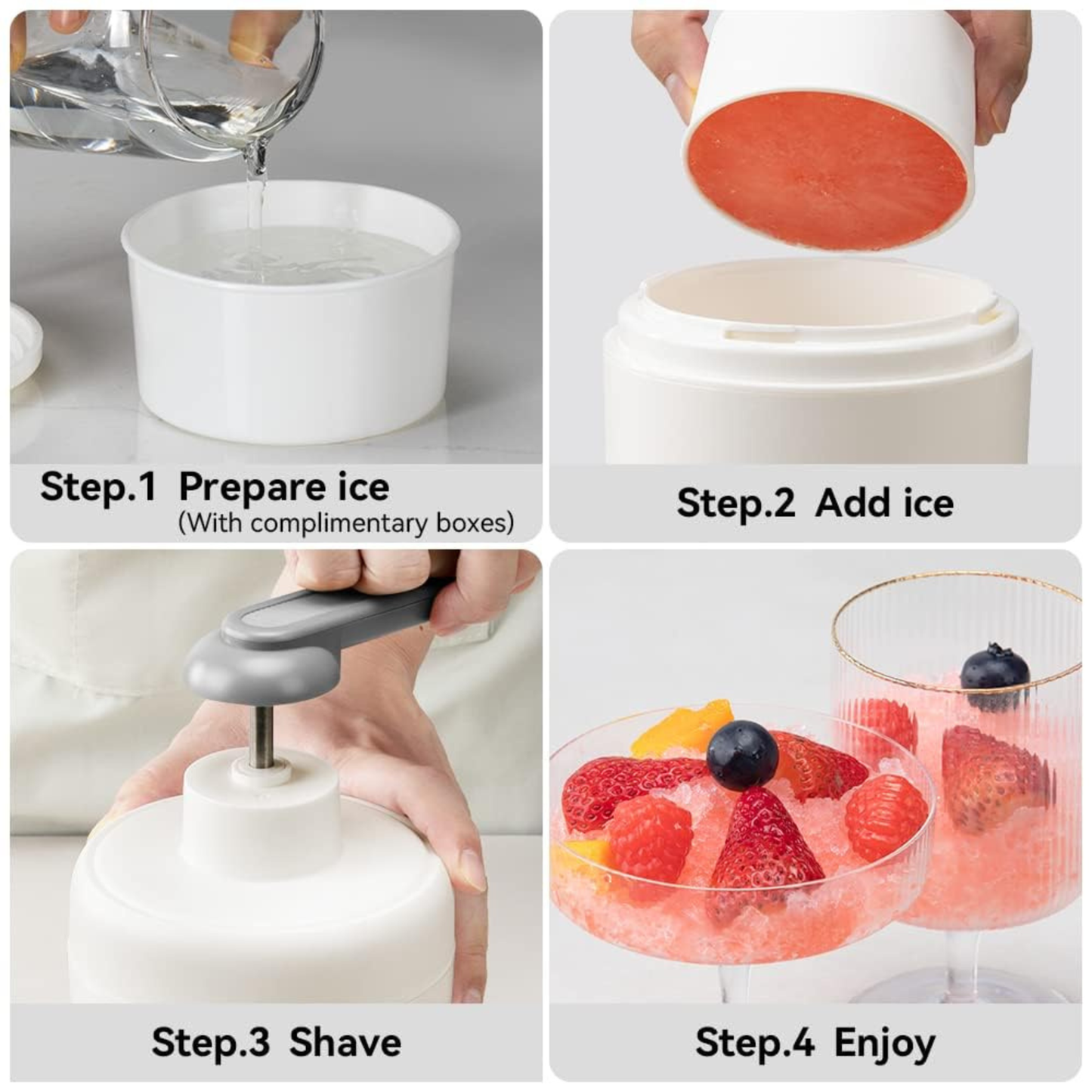 Step.1 Prepare ice
(With complimentary boxes)

Step.2 Add ice

Step.3 Shave

Step.4 Enjoy