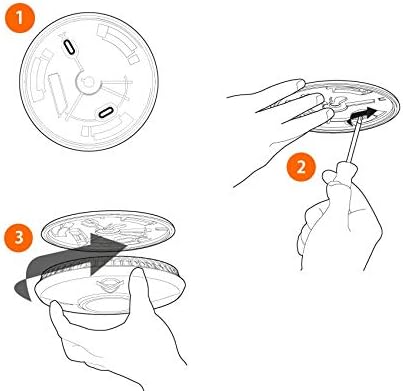 1

2

3