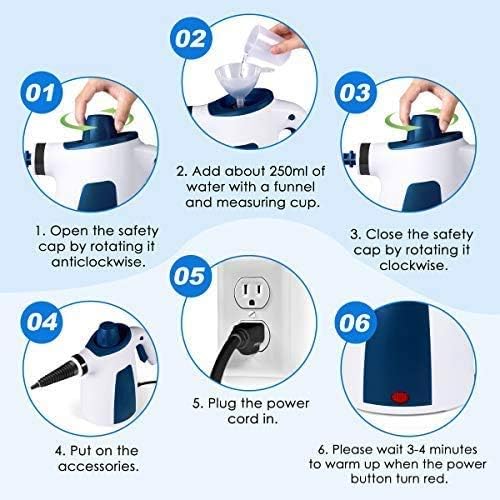 01

1. Open the safety cap by rotating it anticlockwise.

02

2. Add about 250ml of water with a funnel and measuring cup.

03

3. Close the safety cap by rotating it clockwise.

04

4. Put on the accessories.

05

5. Plug the power cord in.

06

6. Please wait 3-4 minutes to warm up when the power button turn red.