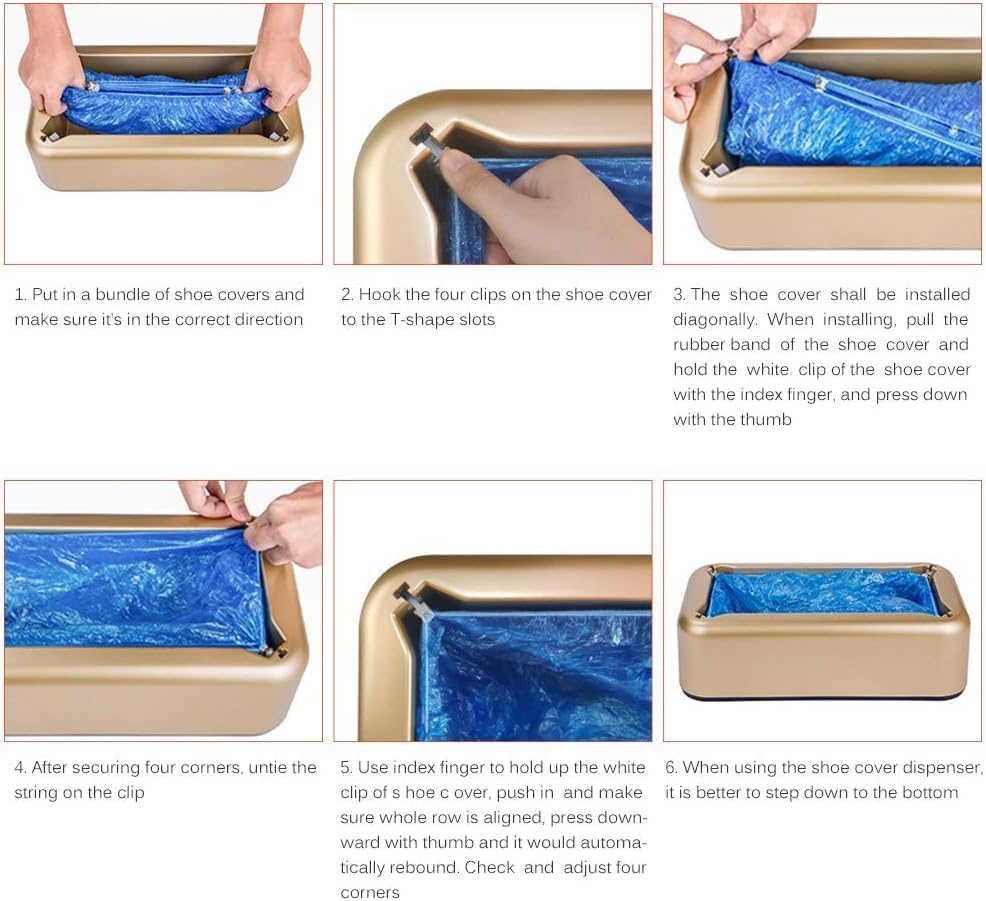 1. Put in a bundle of shoe covers and make sure it's in the correct direction

2. Hook the four clips on the shoe cover to the T-shape slots

3. The shoe cover shall be installed diagonally. When installing, pull the rubber band of the shoe cover and hold the white clip of the shoe cover with the index finger, and press down with the thumb

4. After securing four corners, untie the string on the clip

5. Use index finger to hold up the white clip of s hoe c over, push in and make sure whole row is aligned, press downward with thumb and it would automatically rebound. Check and adjust four corners

6. When using the shoe cover dispenser, it is better to step down to the bottom