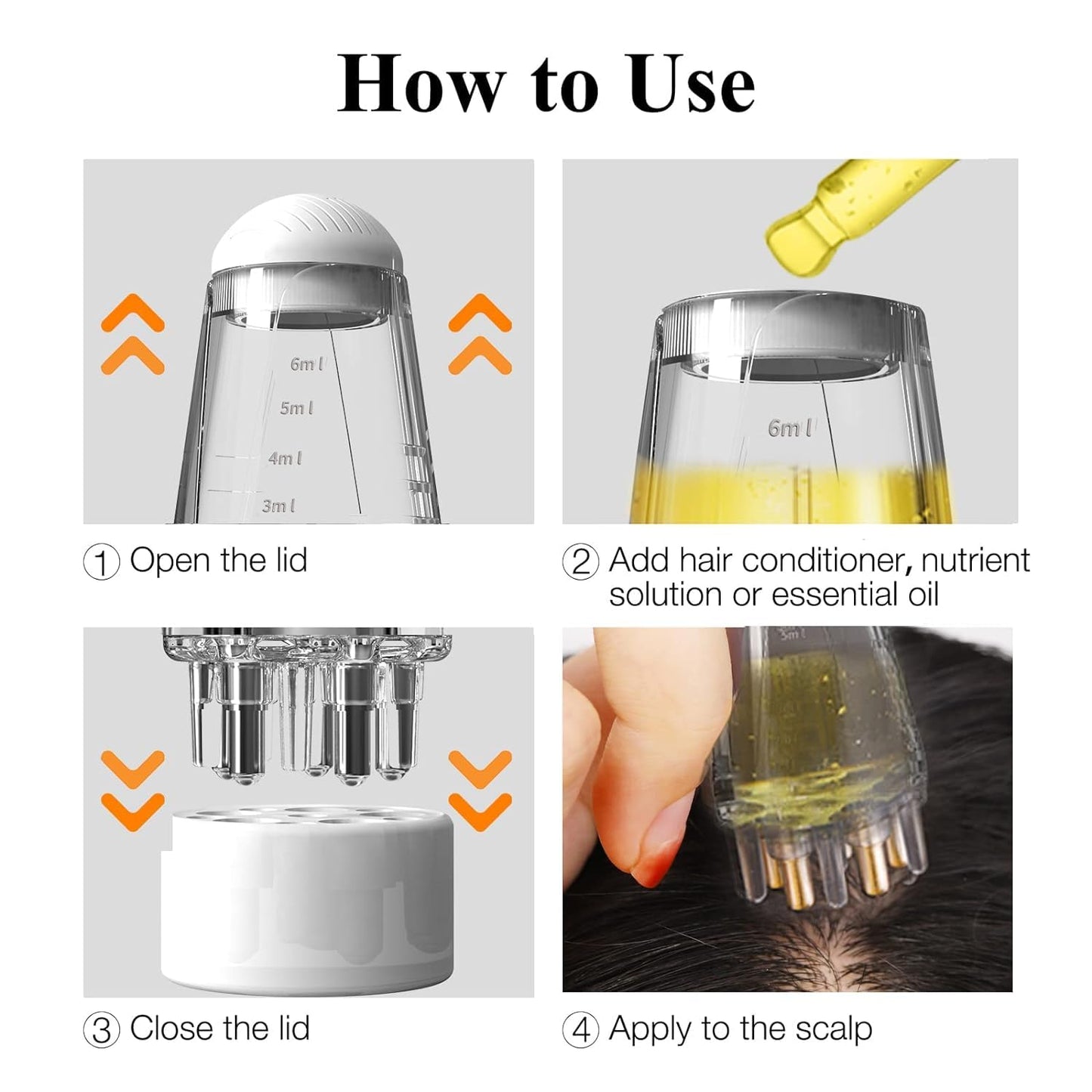 How to Use

6ml
5ml
4ml
3ml

① Open the lid

6ml

② Add hair conditioner, nutrient solution or essential oil

③ Close the lid

5ml

④ Apply to the scalp