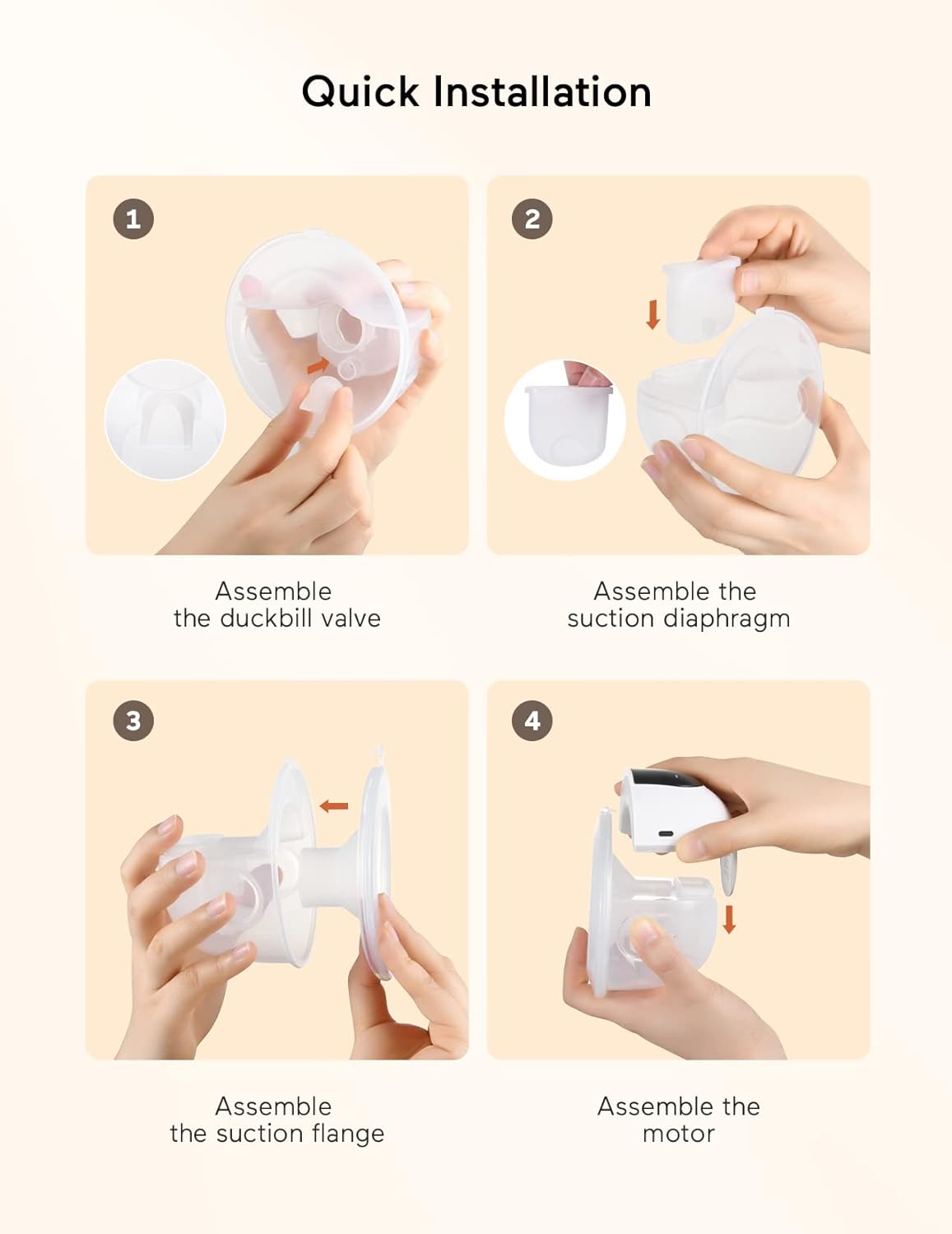 Quick Installation

1

Assemble the duckbill valve

2

Assemble the suction diaphragm

3

Assemble the suction flange

4

Assemble the motor