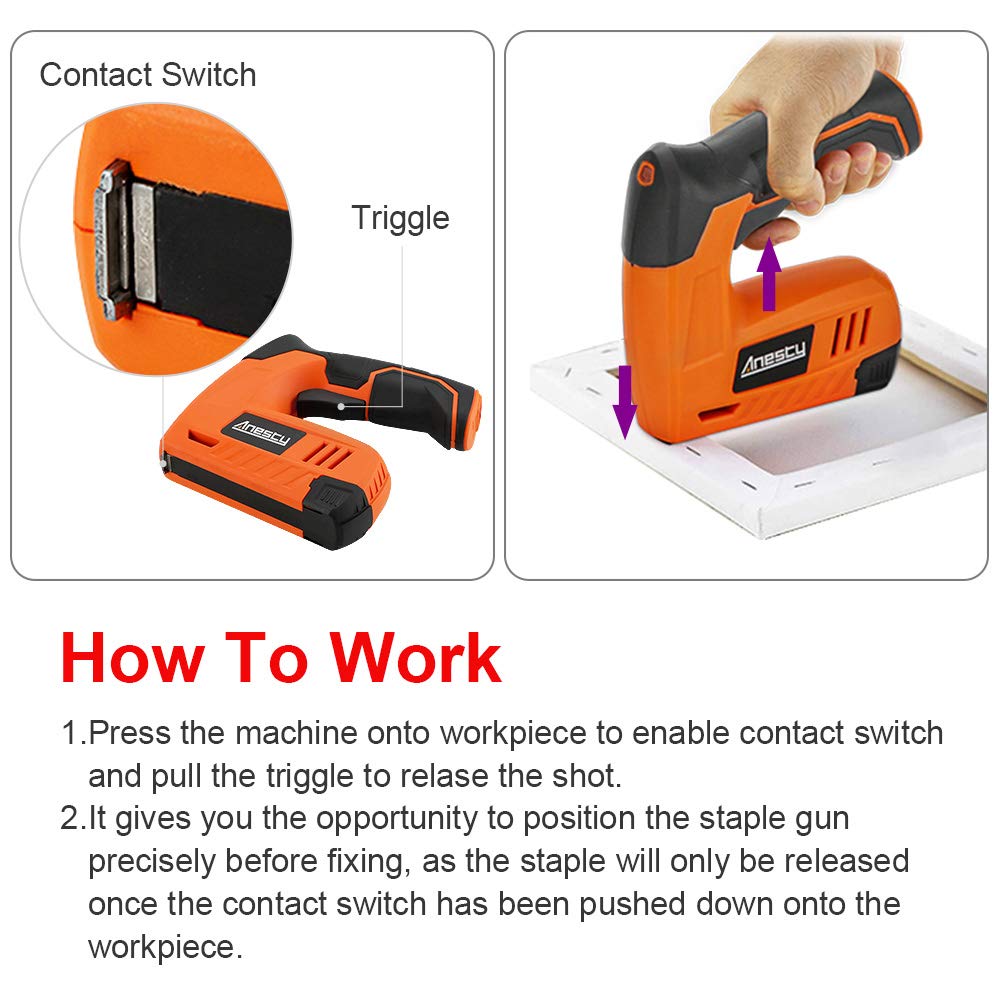 Contact Switch

Triggle

Anesty

Anesty

How To Work

1.Press the machine onto workpiece to enable contact switch and pull the triggle to relase the shot.

2.It gives you the opportunity to position the staple gun precisely before fixing, as the staple will only be released once the contact switch has been pushed down onto the workpiece.