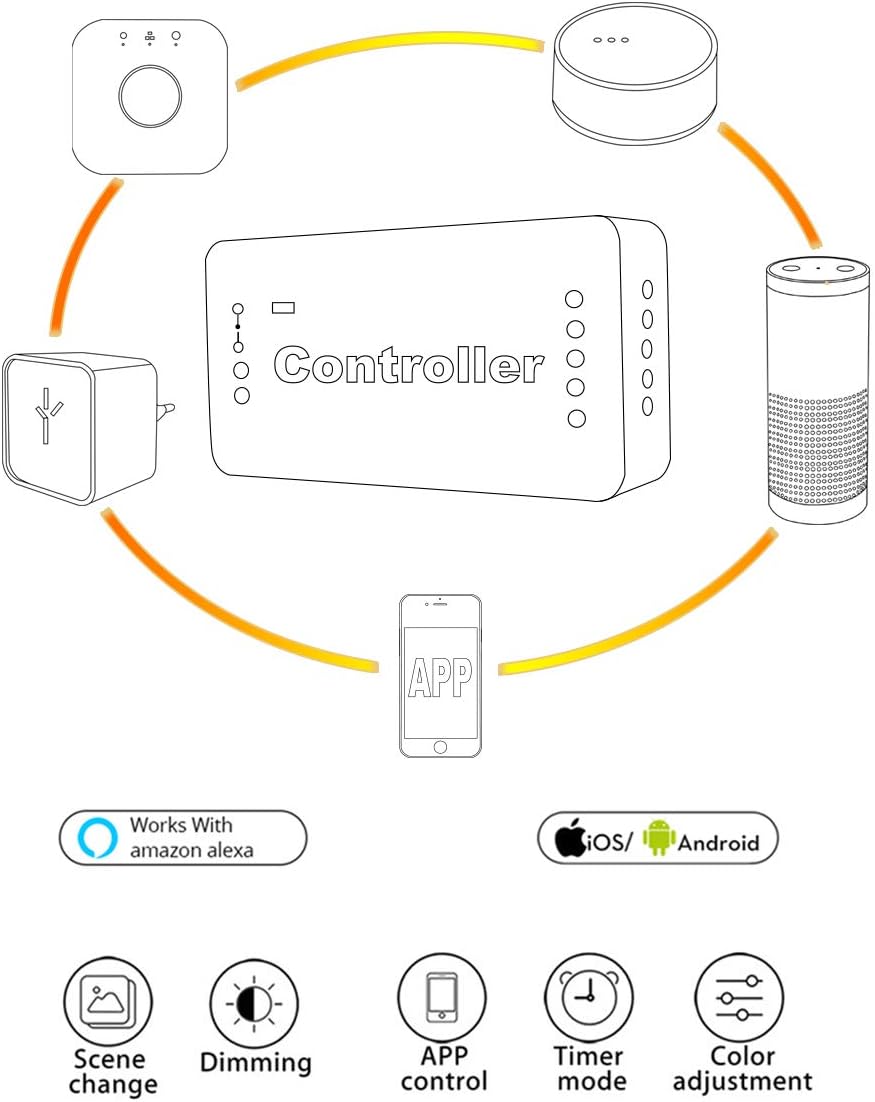 Controller

APP

Works With amazon alexa

iOS/ Android

Scene change

Dimming

APP control

Timer mode

Color adjustment