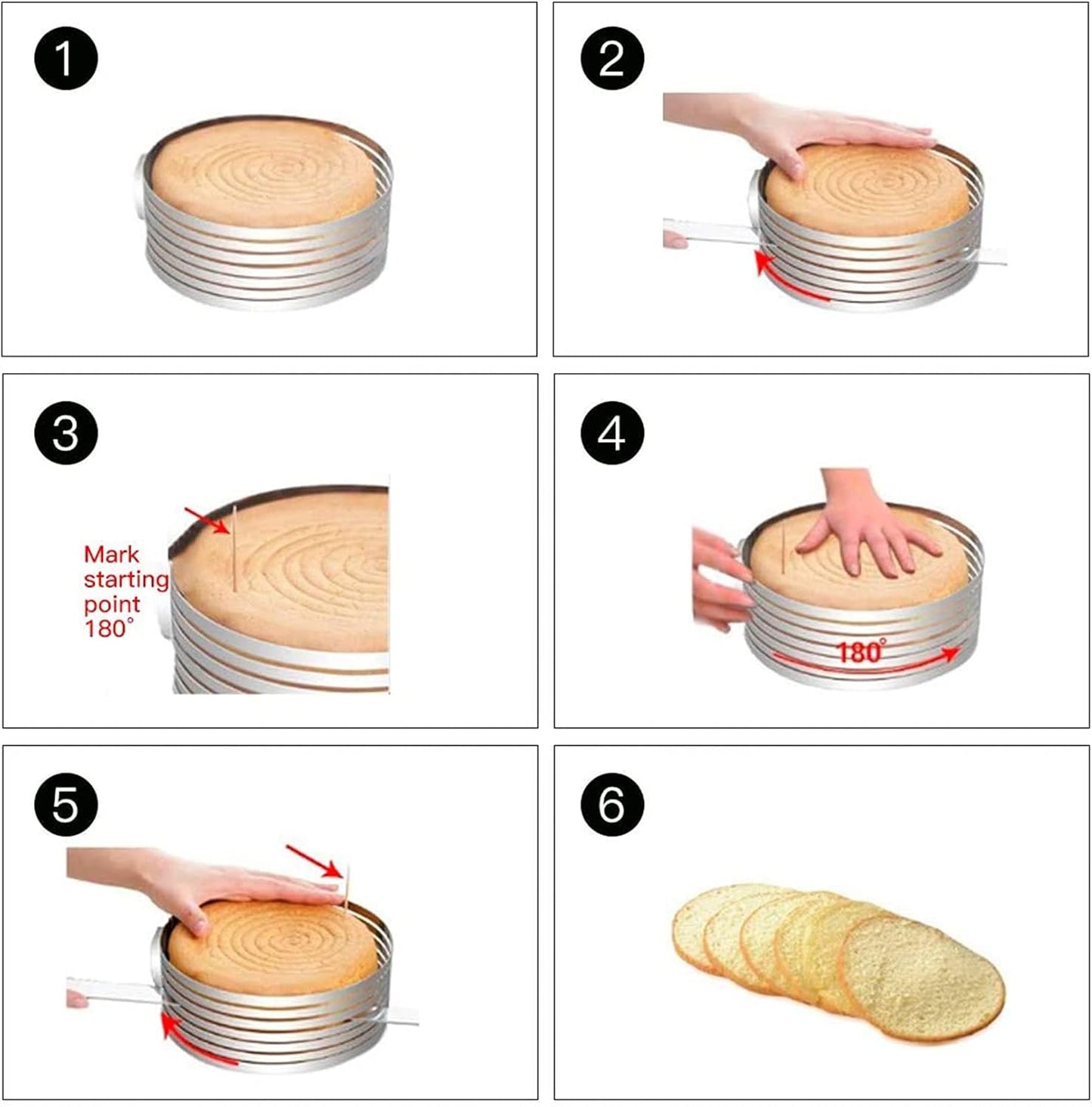 1

2

3

Mark starting point 180°

4

180°

5

6