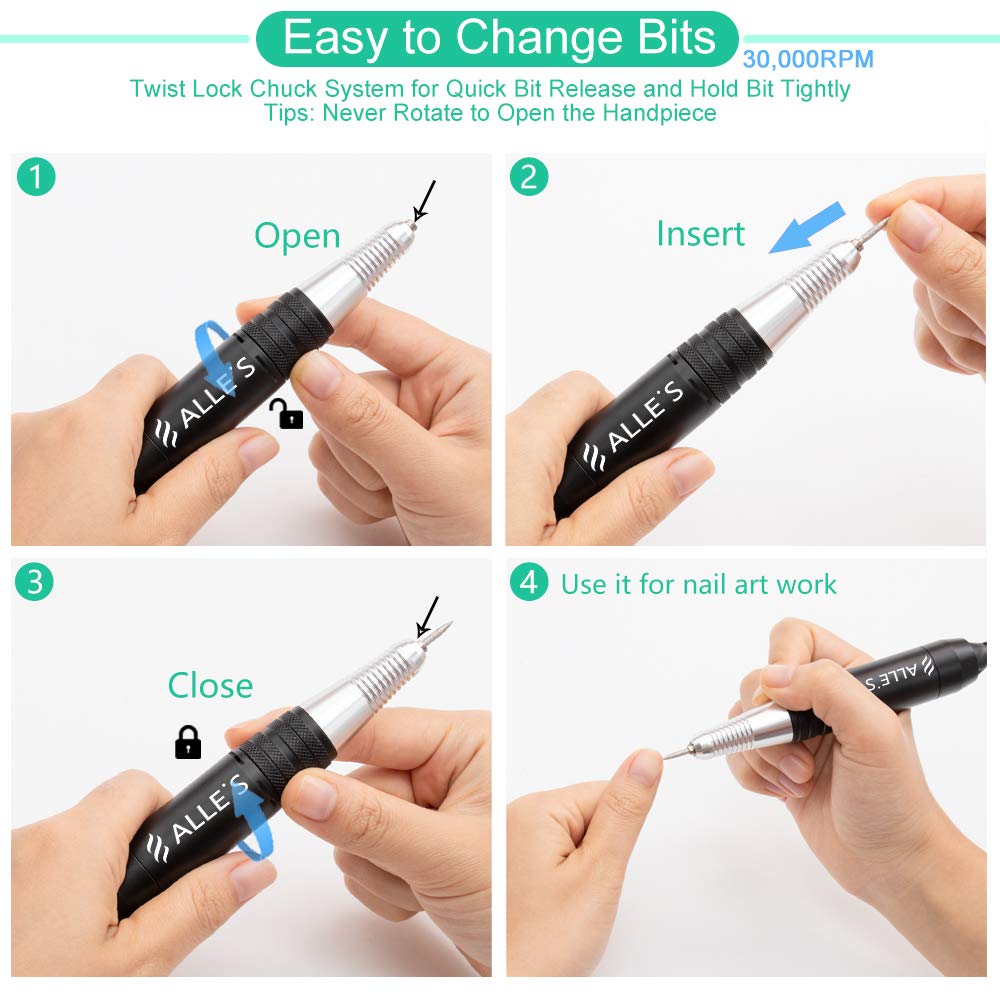 Easy to Change Bits
30,000RPM
Twist Lock Chuck System for Quick Bit Release and Hold Bit Tightly
Tips: Never Rotate to Open the Handpiece

1
Open
ALLE'S

2
Insert
ALLE'S

3
Close
ALLE'S

4 Use it for nail art work
ALLE'S