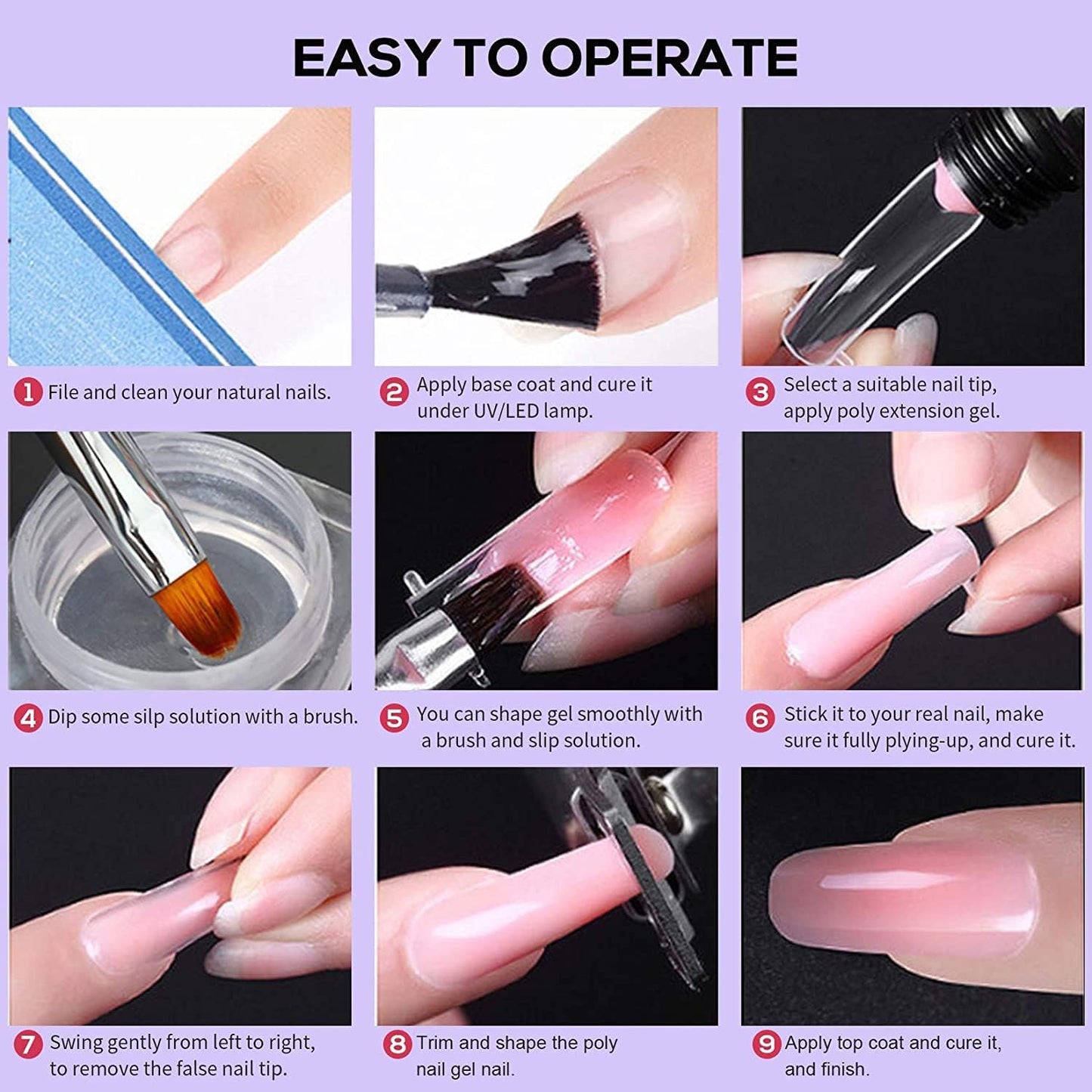 EASY TO OPERATE

1 File and clean your natural nails.

2 Apply base coat and cure it under UV/LED lamp.

3 Select a suitable nail tip, apply poly extension gel.

4 Dip some silp solution with a brush.

5 You can shape gel smoothly with a brush and slip solution.

6 Stick it to your real nail, make sure it fully plying-up, and cure it.

7 Swing gently from left to right, to remove the false nail tip.

8 Trim and shape the poly nail gel nail.

9 Apply top coat and cure it, and finish.