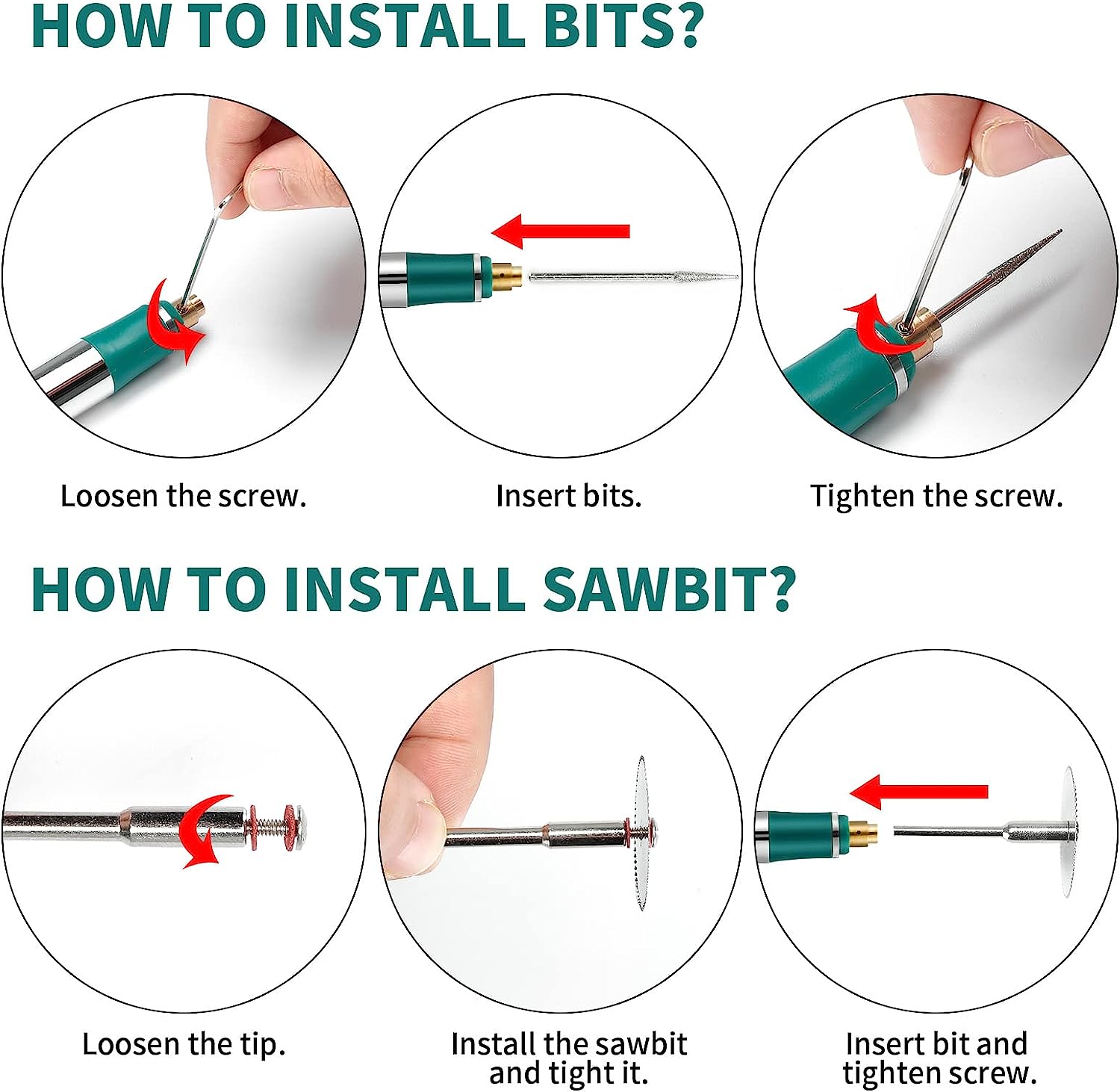 HOW TO INSTALL BITS?

Loosen the screw.

Insert bits.

Tighten the screw.

HOW TO INSTALL SAWBIT?

Loosen the tip.

Install the sawbit and tight it.

Insert bit and tighten screw.