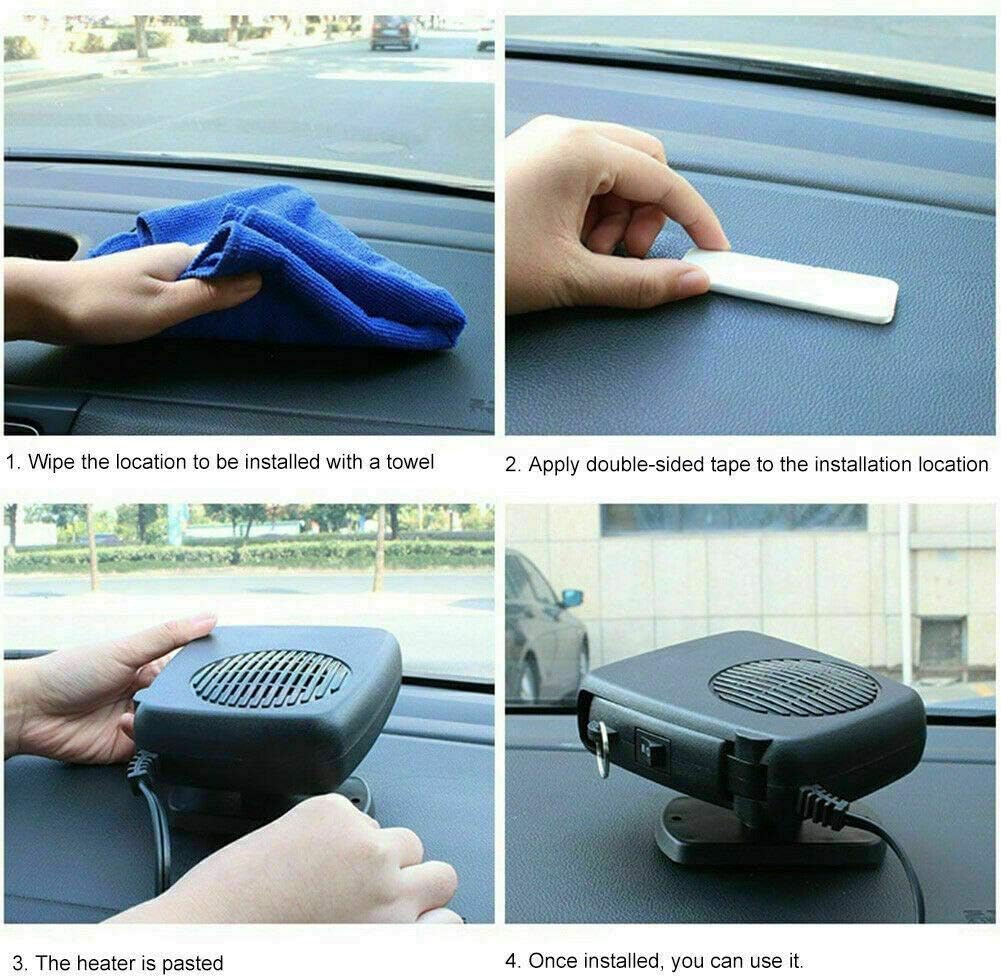 1. Wipe the location to be installed with a towel

2. Apply double-sided tape to the installation location

3. The heater is pasted

4. Once installed, you can use it.