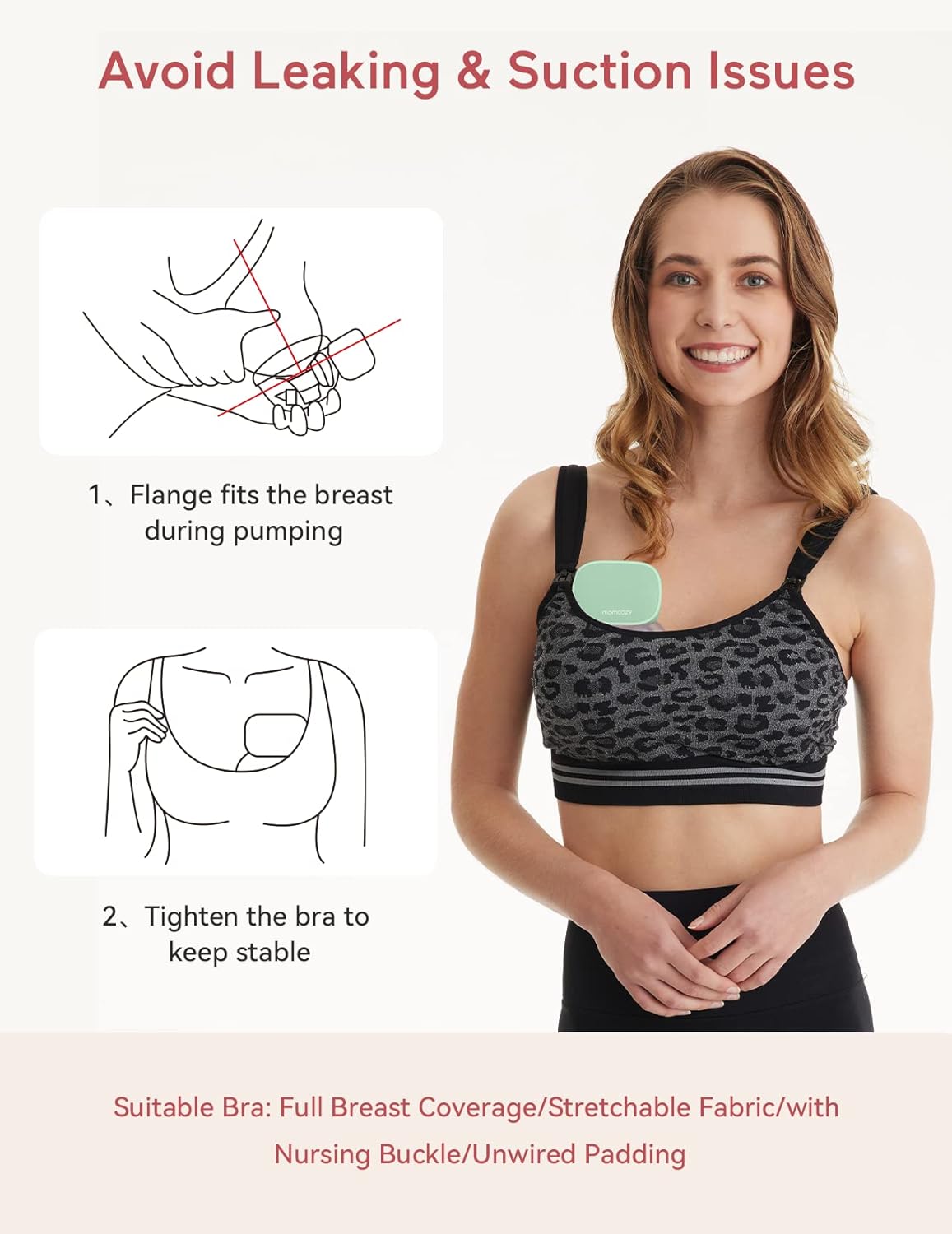 Avoid Leaking & Suction Issues

1、Flange fits the breast during pumping

2、Tighten the bra to keep stable

momcozy

Suitable Bra: Full Breast Coverage/Stretchable Fabric/with Nursing Buckle/Unwired Padding