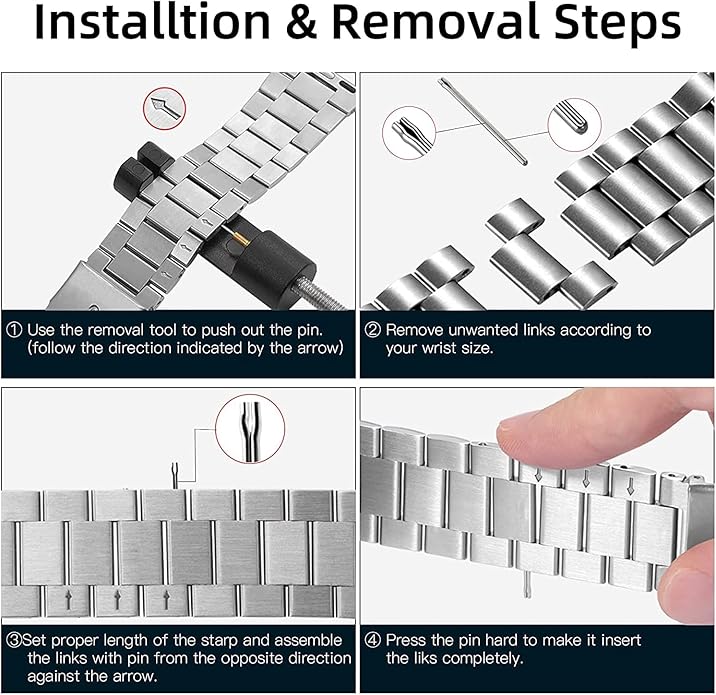 Installtion & Removal Steps

① Use the removal tool to push out the pin. (follow the direction indicated by the arrow)

② Remove unwanted links according to your wrist size.

③Set proper length of the starp and assemble the links with pin from the opposite direction against the arrow.

④ Press the pin hard to make it insert the liks completely.