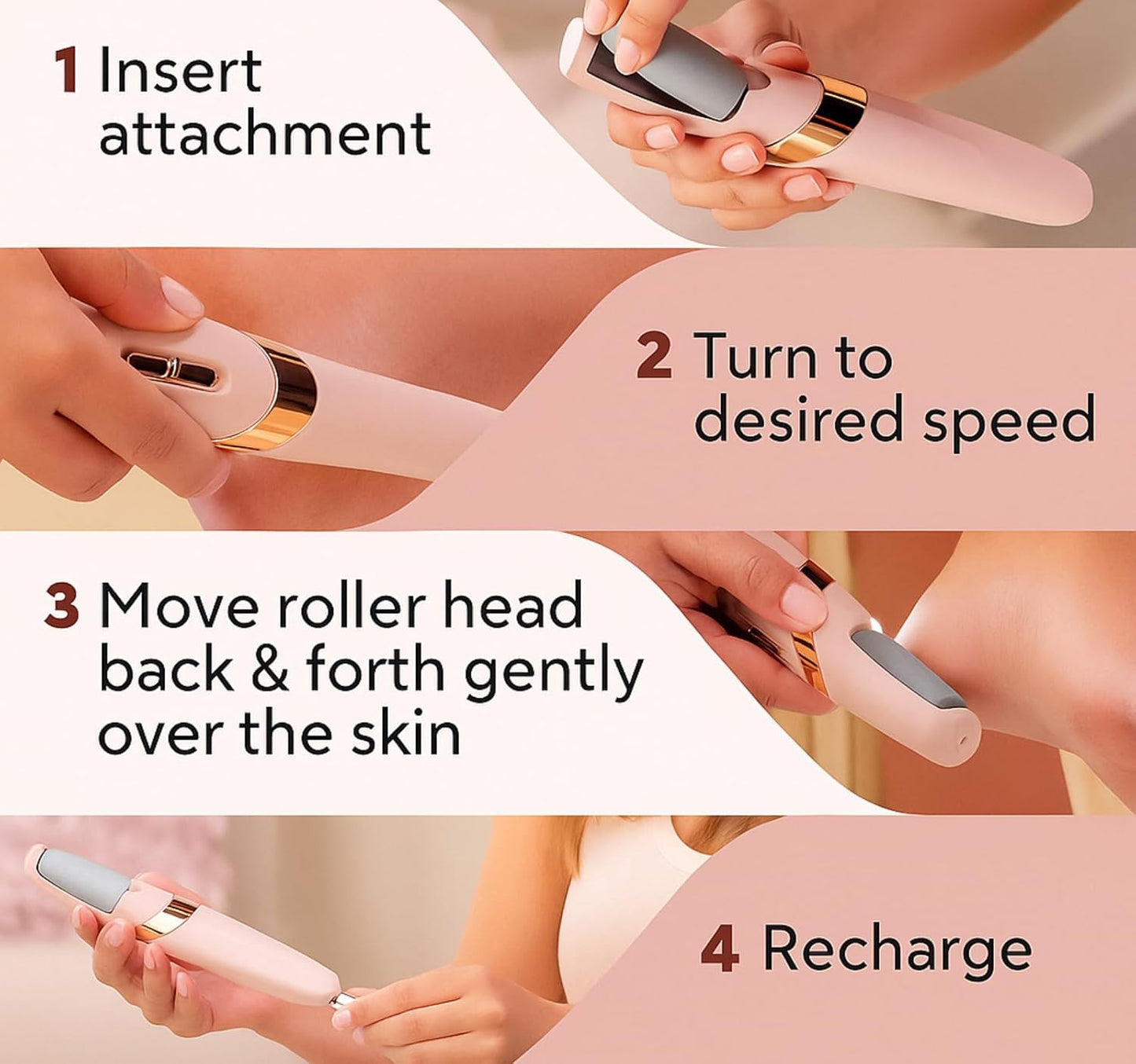 1 Insert attachment

2 Turn to desired speed

3 Move roller head back & forth gently over the skin

4 Recharge