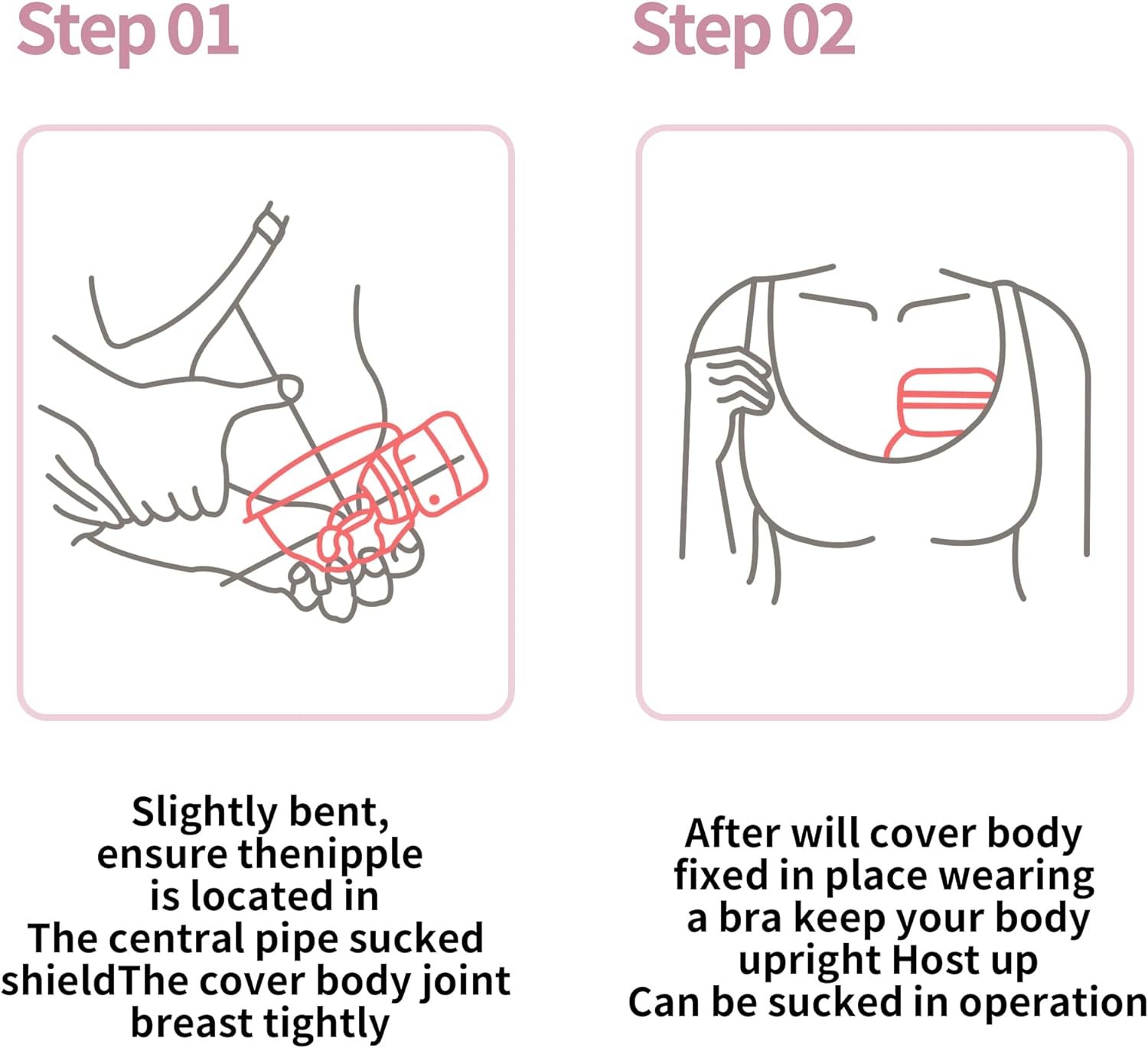 Step 01

Slightly bent, ensure thenipple is located in The central pipe sucked shieldThe cover body joint breast tightly

Step 02

After will cover body fixed in place wearing a bra keep your body upright Host up Can be sucked in operation