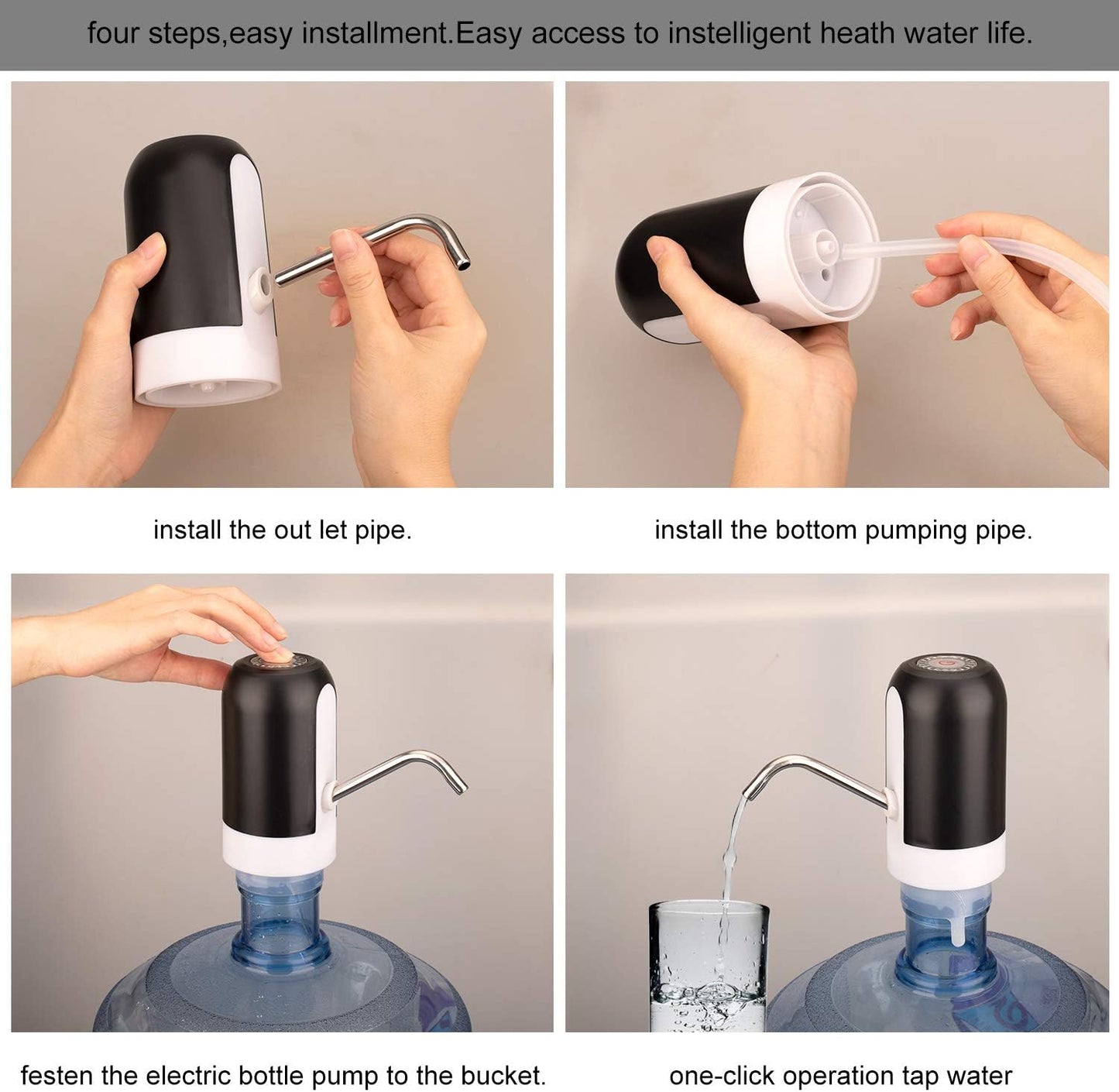 four steps,easy installment.Easy access to instelligent heath water life.

install the out let pipe.

install the bottom pumping pipe.

festen the electric bottle pump to the bucket.

one-click operation tap water