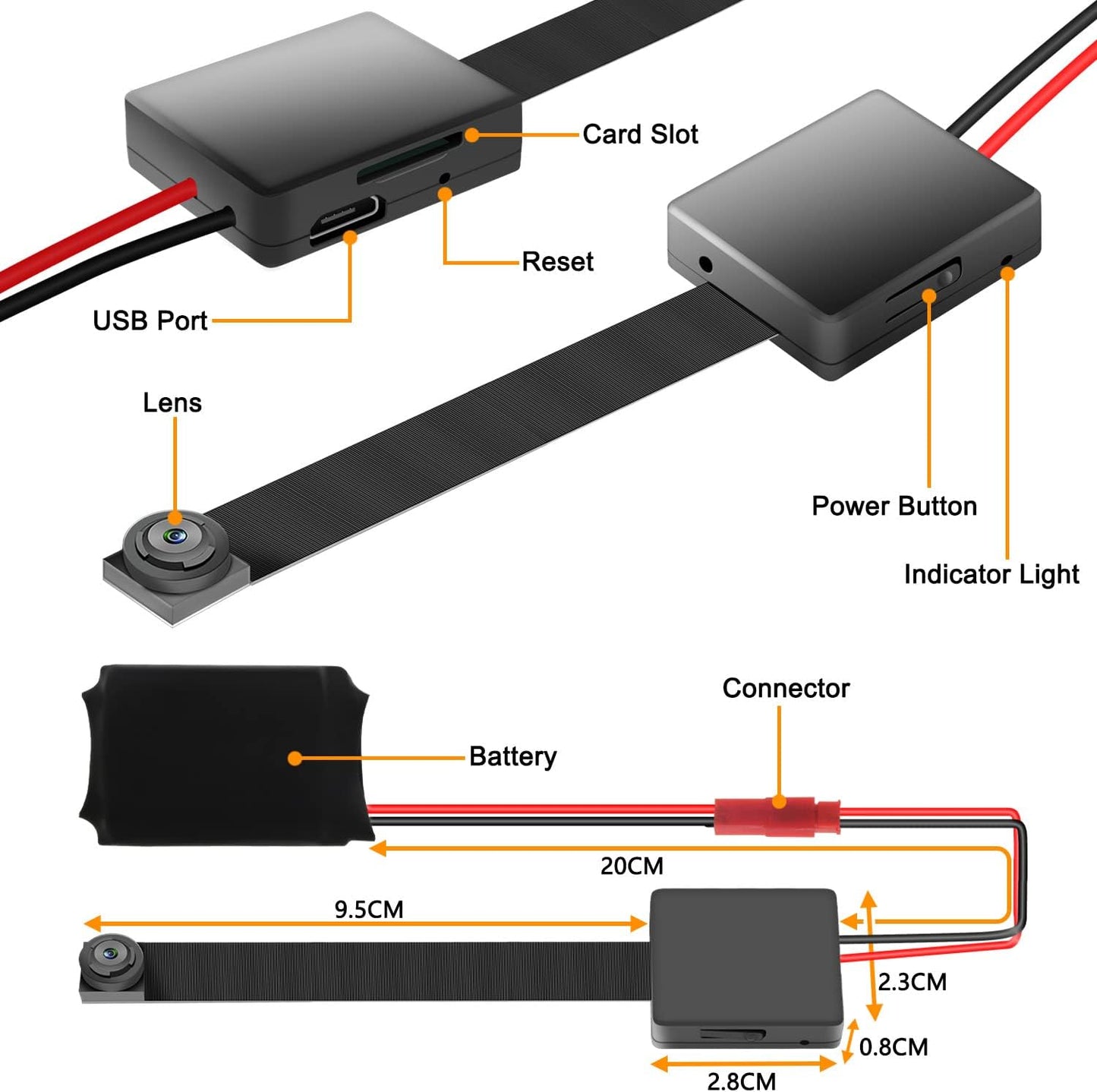 Card Slot

Reset

USB Port

Lens

Power Button

Indicator Light

Connector

Battery

20CM

9.5CM

2.3CM

0.8CM

2.8CM