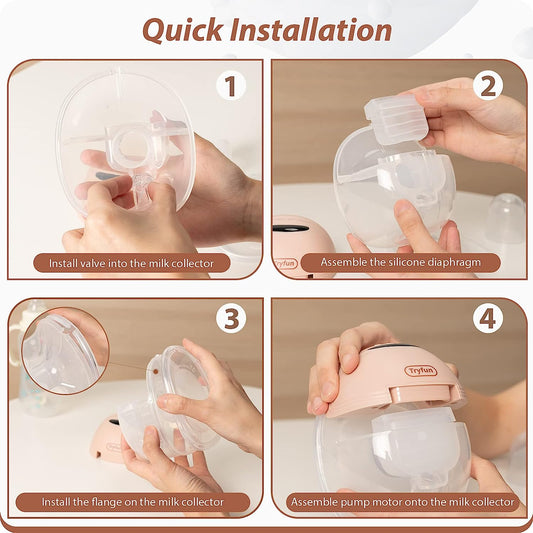 Quick Installation

1

Install valve into the milk collector

2

Tryfun

Assemble the silicone diaphragm

3

Install the flange on the milk collector

4

Tryfun

Assemble pump motor onto the milk collector