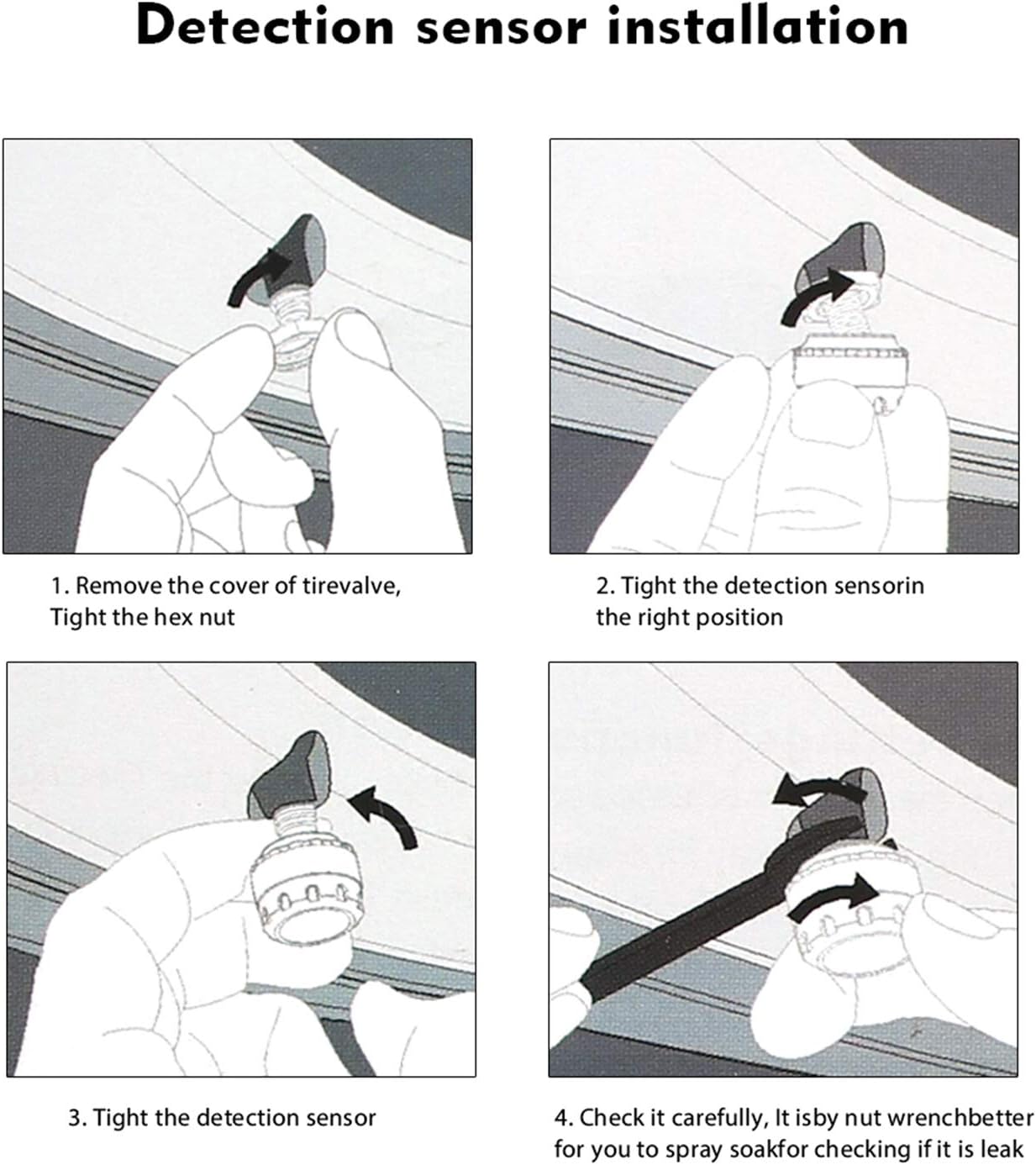 Detection sensor installation

1. Remove the cover of tirevalve, Tight the hex nut

2. Tight the detection sensorin the right position

3. Tight the detection sensor

4. Check it carefully, It isby nut wrenchbetter for you to spray soakfor checking if it is leak