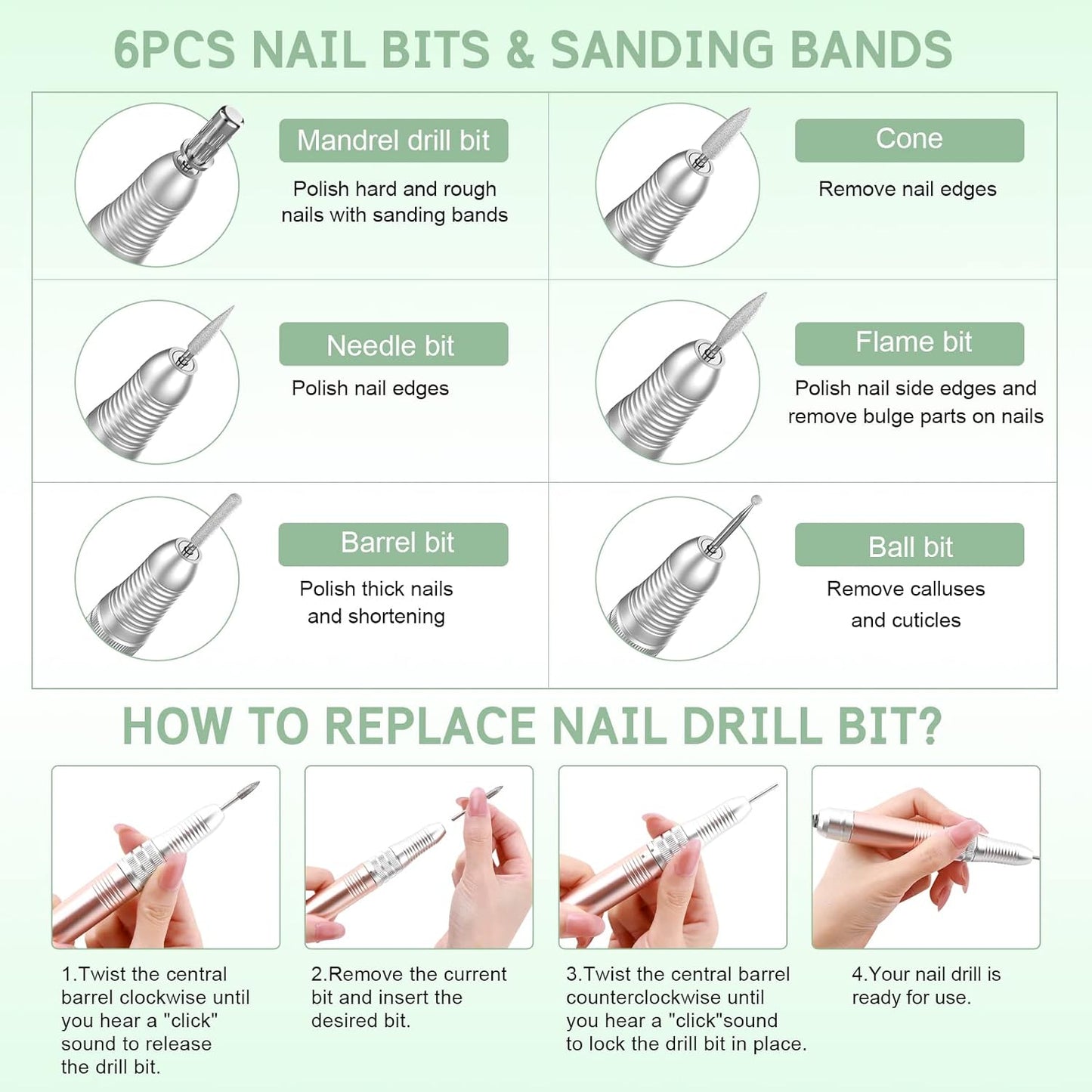 6PCS NAIL BITS & SANDING BANDS

Mandrel drill bit
Polish hard and rough nails with sanding bands

Cone
Remove nail edges

Needle bit
Polish nail edges

Flame bit
Polish nail side edges and remove bulge parts on nails

Barrel bit
Polish thick nails and shortening

Ball bit
Remove calluses and cuticles

HOW TO REPLACE NAIL DRILL BIT?

1.Twist the central barrel clockwise until you hear a "click" sound to release the drill bit.

2.Remove the current bit and insert the desired bit.

3.Twist the central barrel counterclockwise until you hear a "click"sound to lock the drill bit in place.

4.Your nail drill is ready for use.