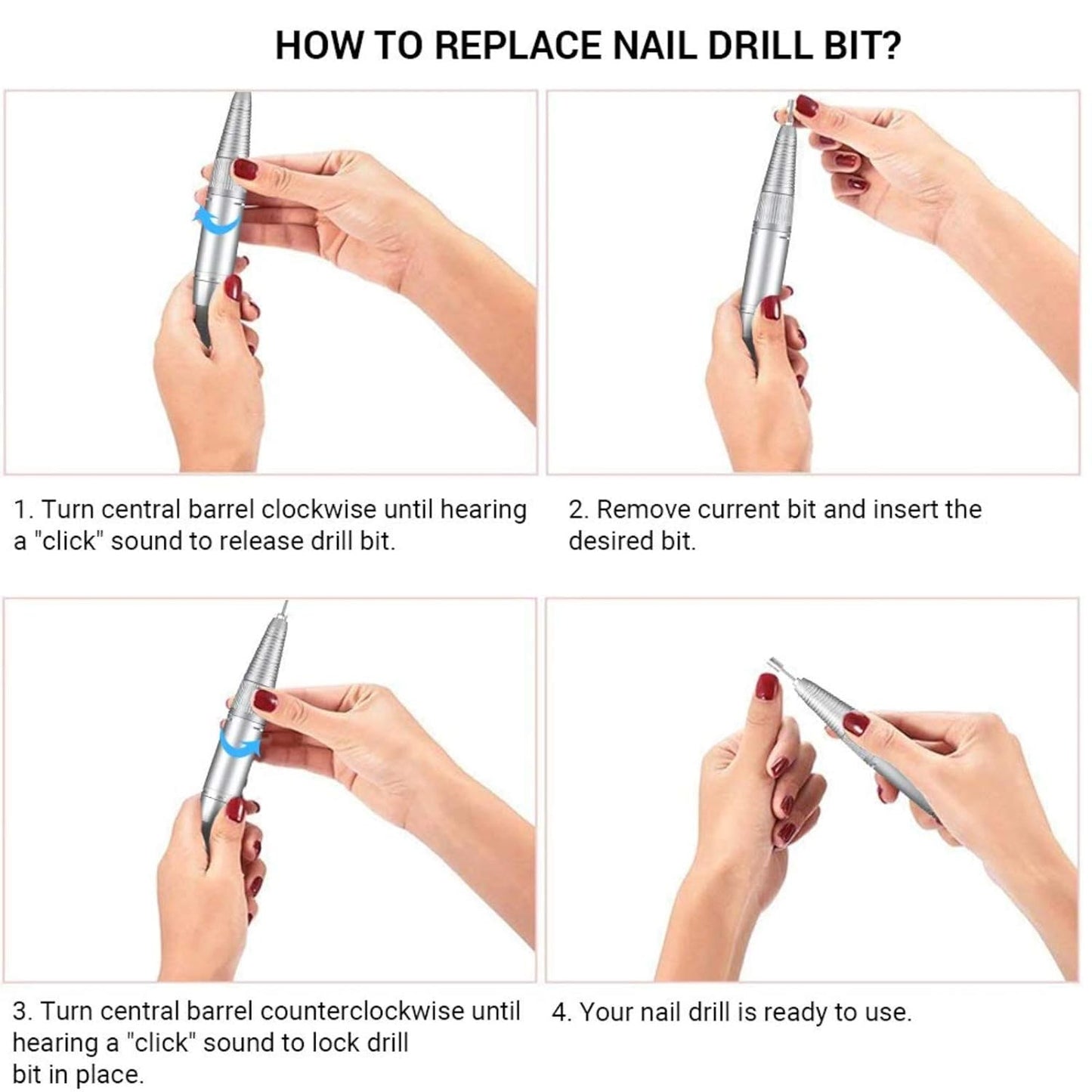 HOW TO REPLACE NAIL DRILL BIT?

1. Turn central barrel clockwise until hearing a "click" sound to release drill bit.

2. Remove current bit and insert the desired bit.

3. Turn central barrel counterclockwise until hearing a "click" sound to lock drill bit in place.

4. Your nail drill is ready to use.