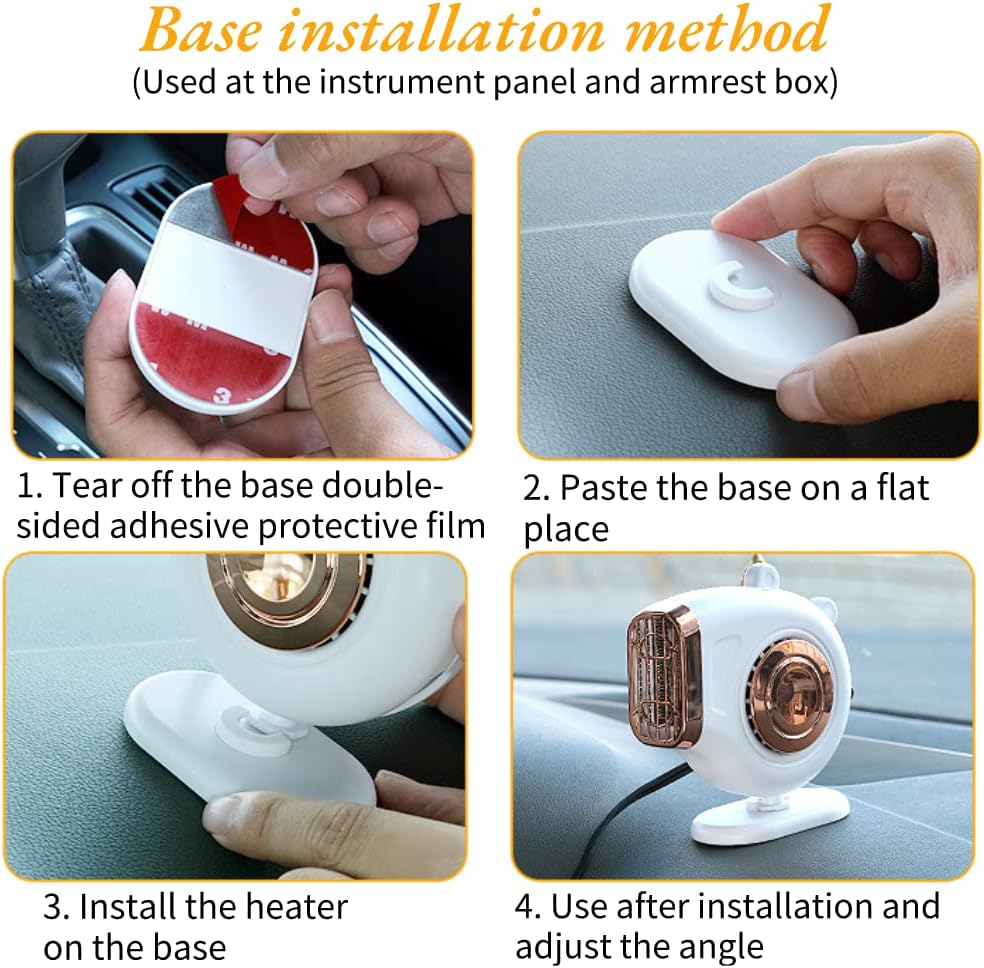 Base installation method
(Used at the instrument panel and armrest box)

1. Tear off the base double-sided adhesive protective film

2. Paste the base on a flat place

3. Install the heater on the base

4. Use after installation and adjust the angle