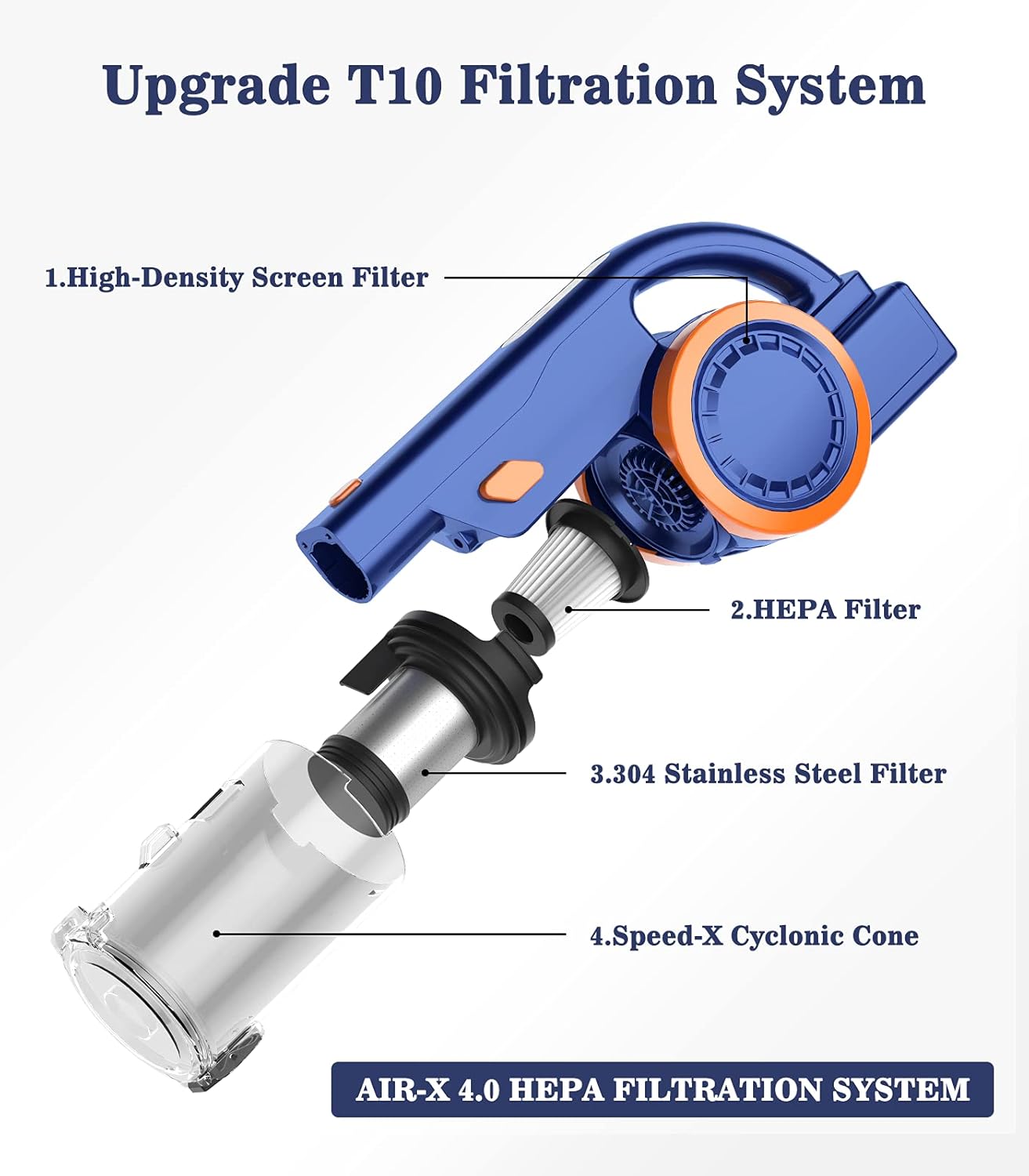 Upgrade T10 Filtration System

1.High-Density Screen Filter

2.HEPA Filter

3.304 Stainless Steel Filter

4.Speed-X Cyclonic Cone

AIR-X 4.0 HEPA FILTRATION SYSTEM