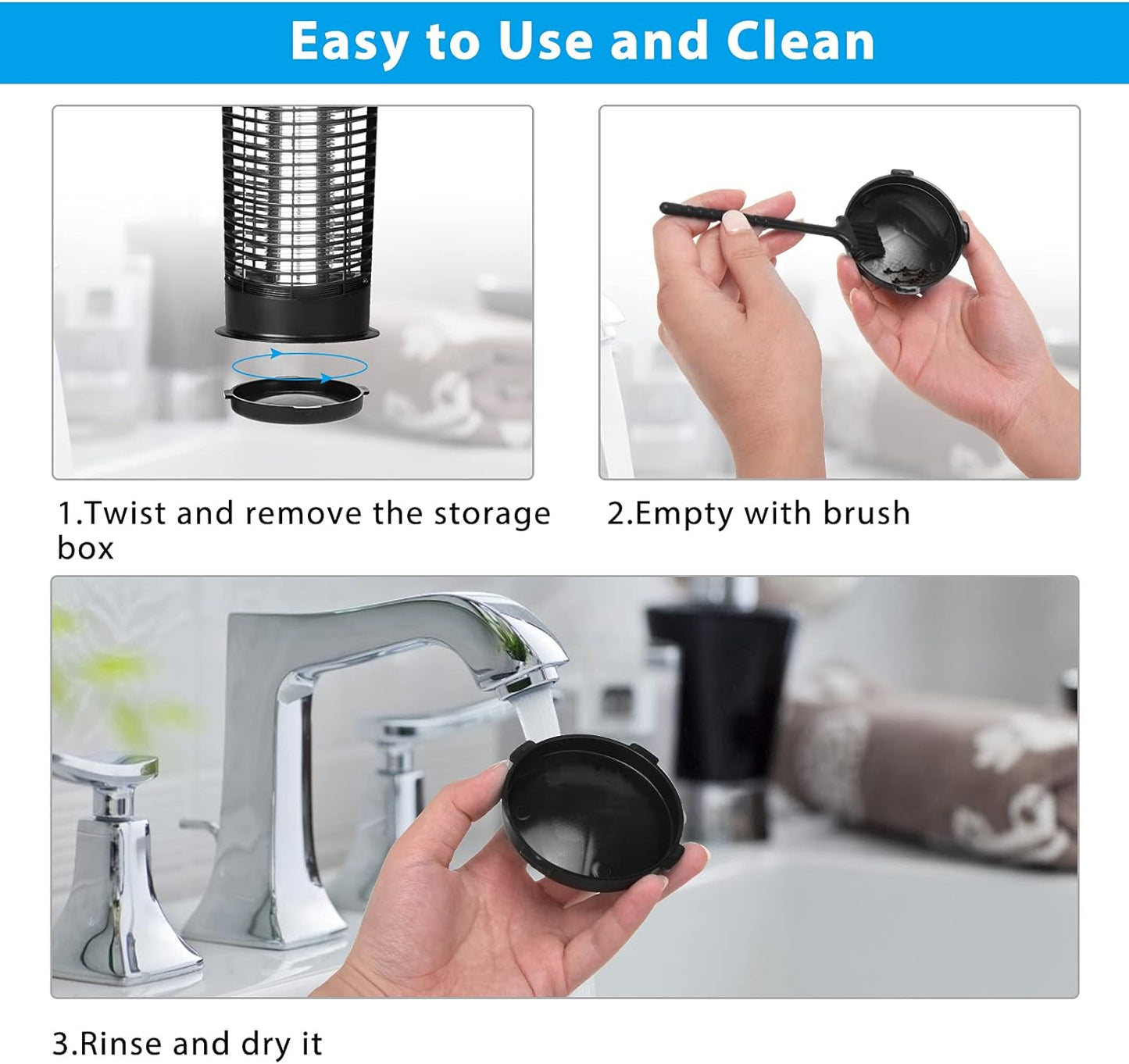 Easy to Use and Clean

1.Twist and remove the storage box

2.Empty with brush

3.Rinse and dry it