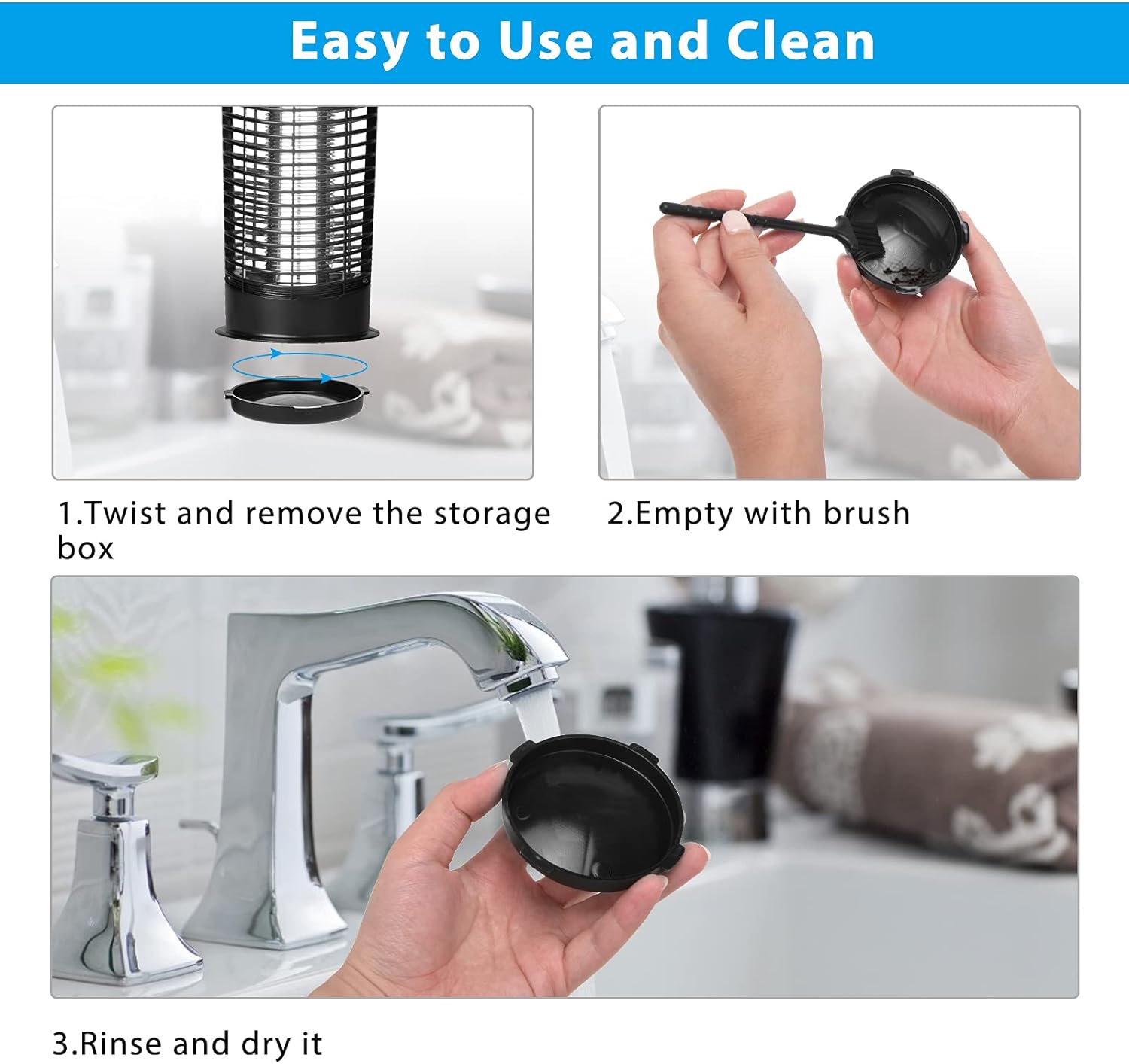 Easy to Use and Clean

1.Twist and remove the storage box

2.Empty with brush

3.Rinse and dry it