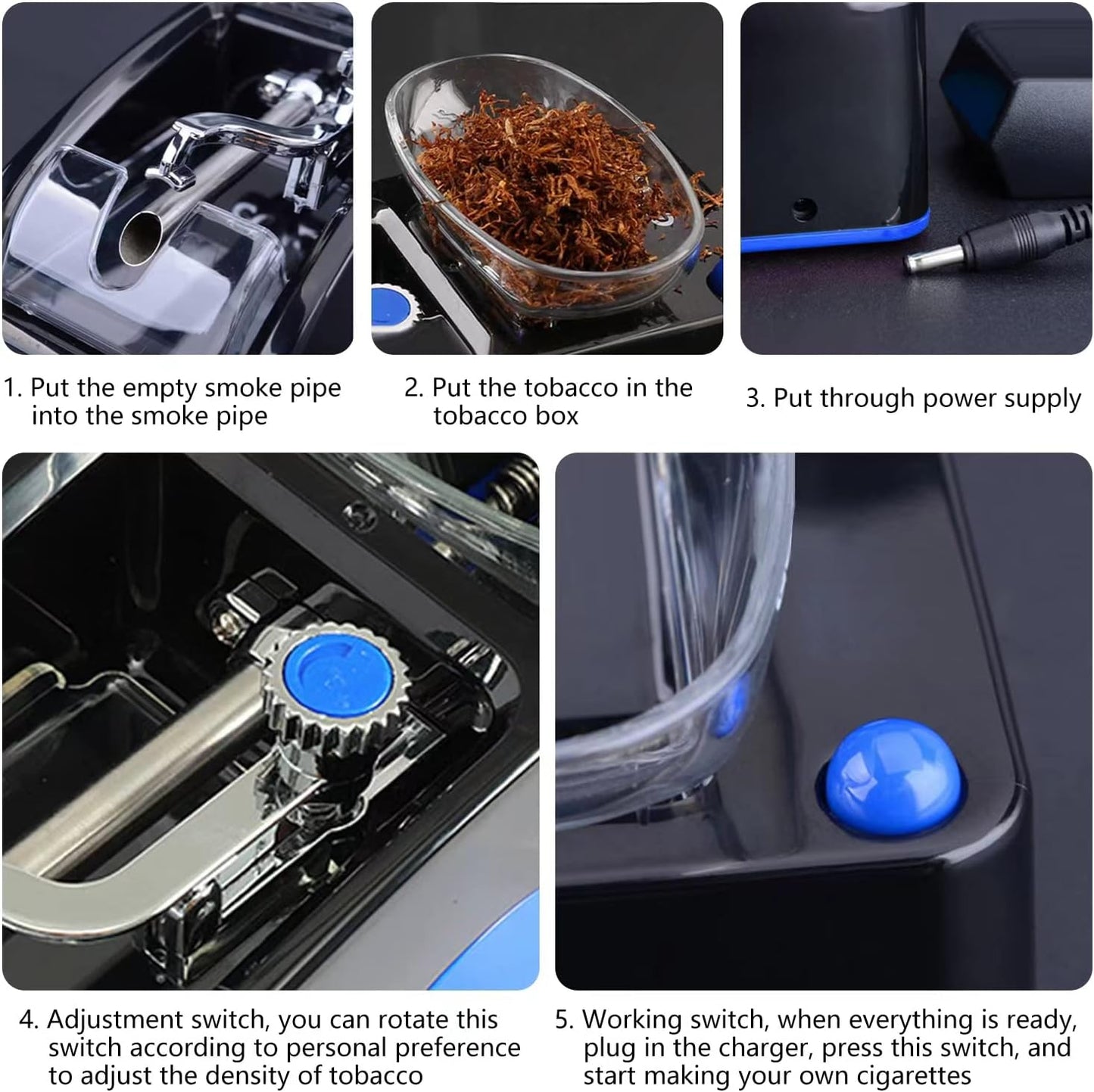 1. Put the empty smoke pipe into the smoke pipe

2. Put the tobacco in the tobacco box

3. Put through power supply

4. Adjustment switch, you can rotate this switch according to personal preference to adjust the density of tobacco

5. Working switch, when everything is ready, plug in the charger, press this switch, and start making your own cigarettes