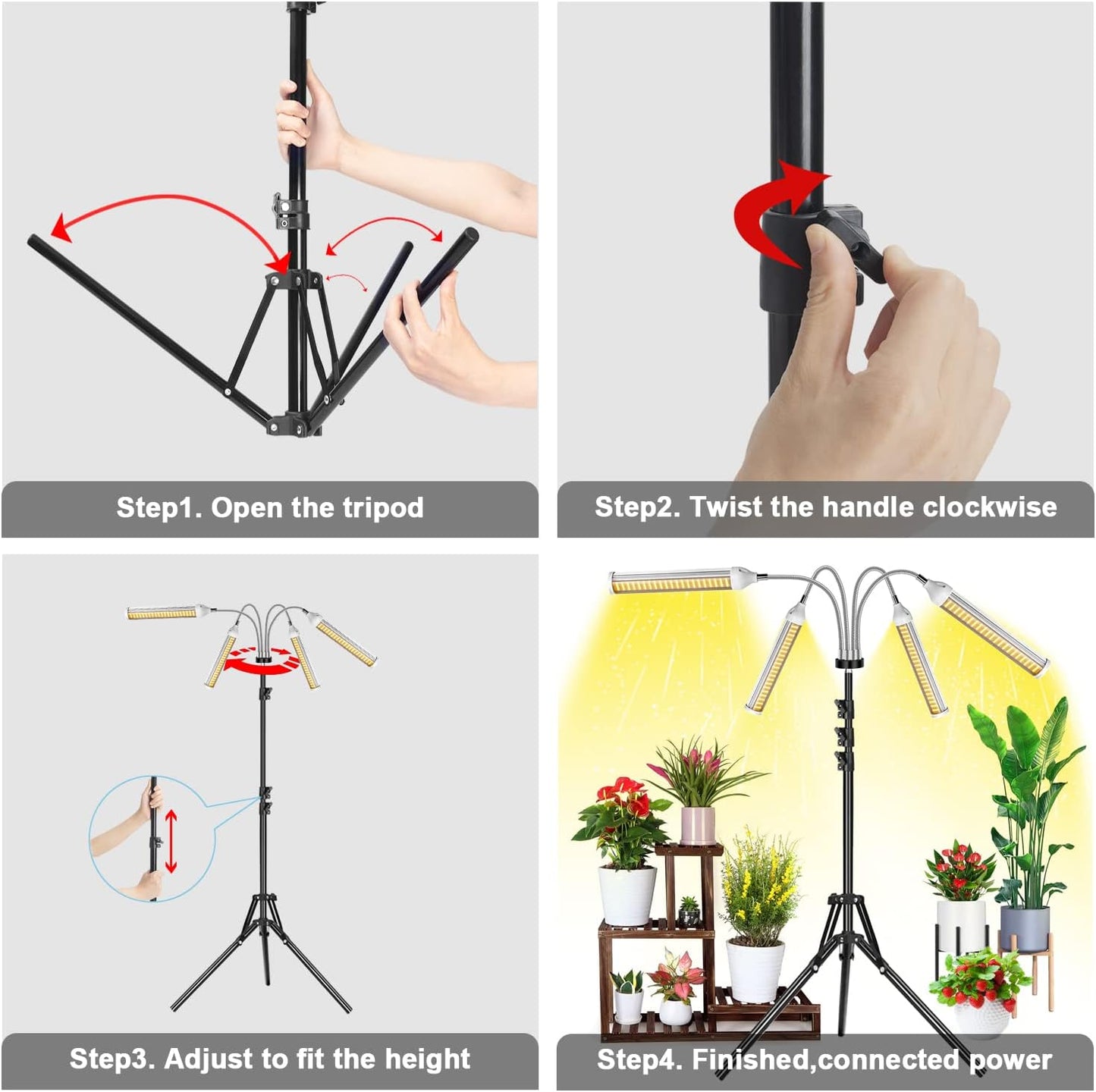 Step1. Open the tripod

Step2. Twist the handle clockwise

Step3. Adjust to fit the height

Step4. Finished,connected power