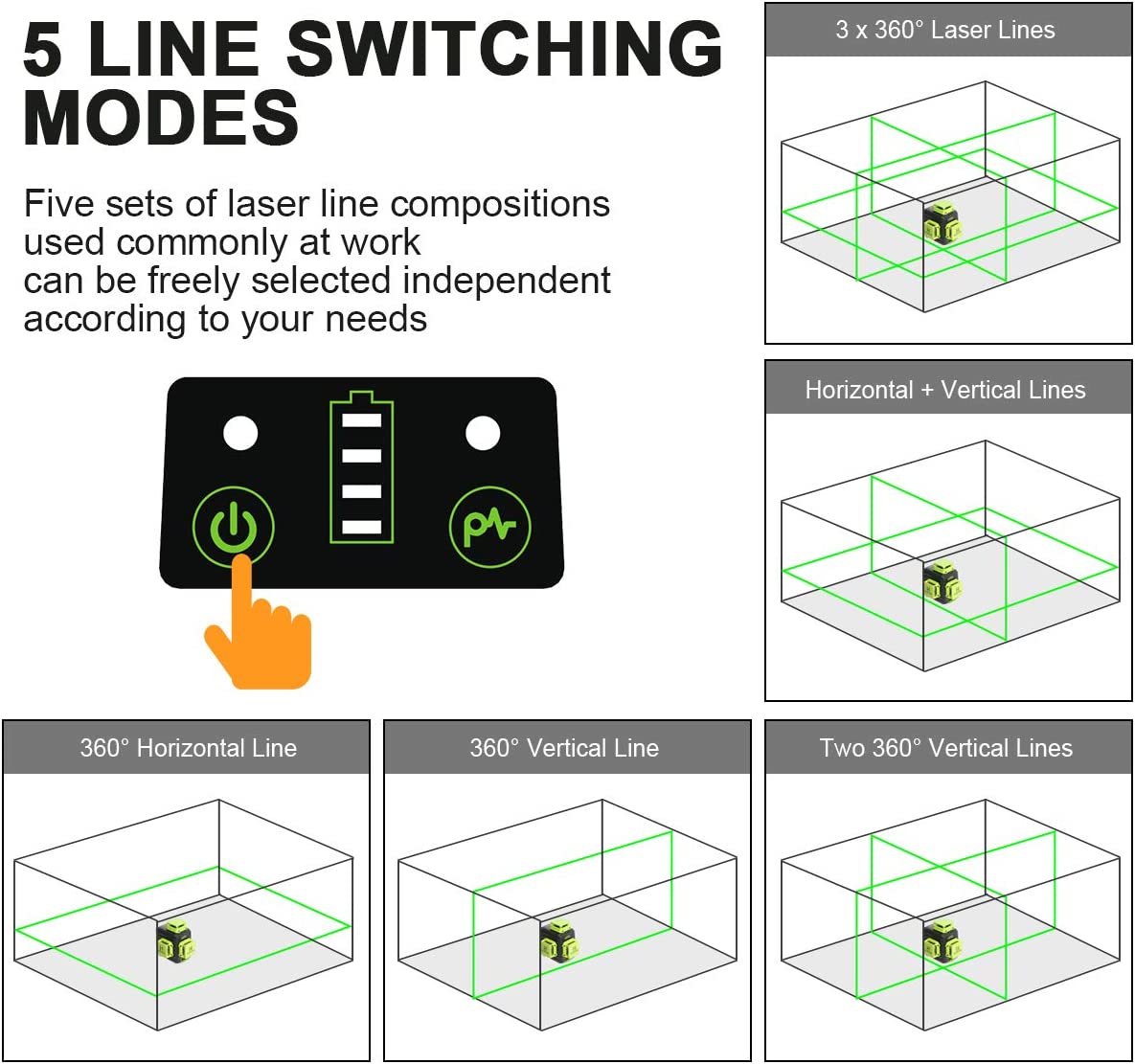 5 LINE SWITCHING MODES

Five sets of laser line compositions used commonly at work can be freely selected independent according to your needs

3 x 360° Laser Lines

Horizontal + Vertical Lines

360° Horizontal Line

360° Vertical Line

Two 360° Vertical Lines