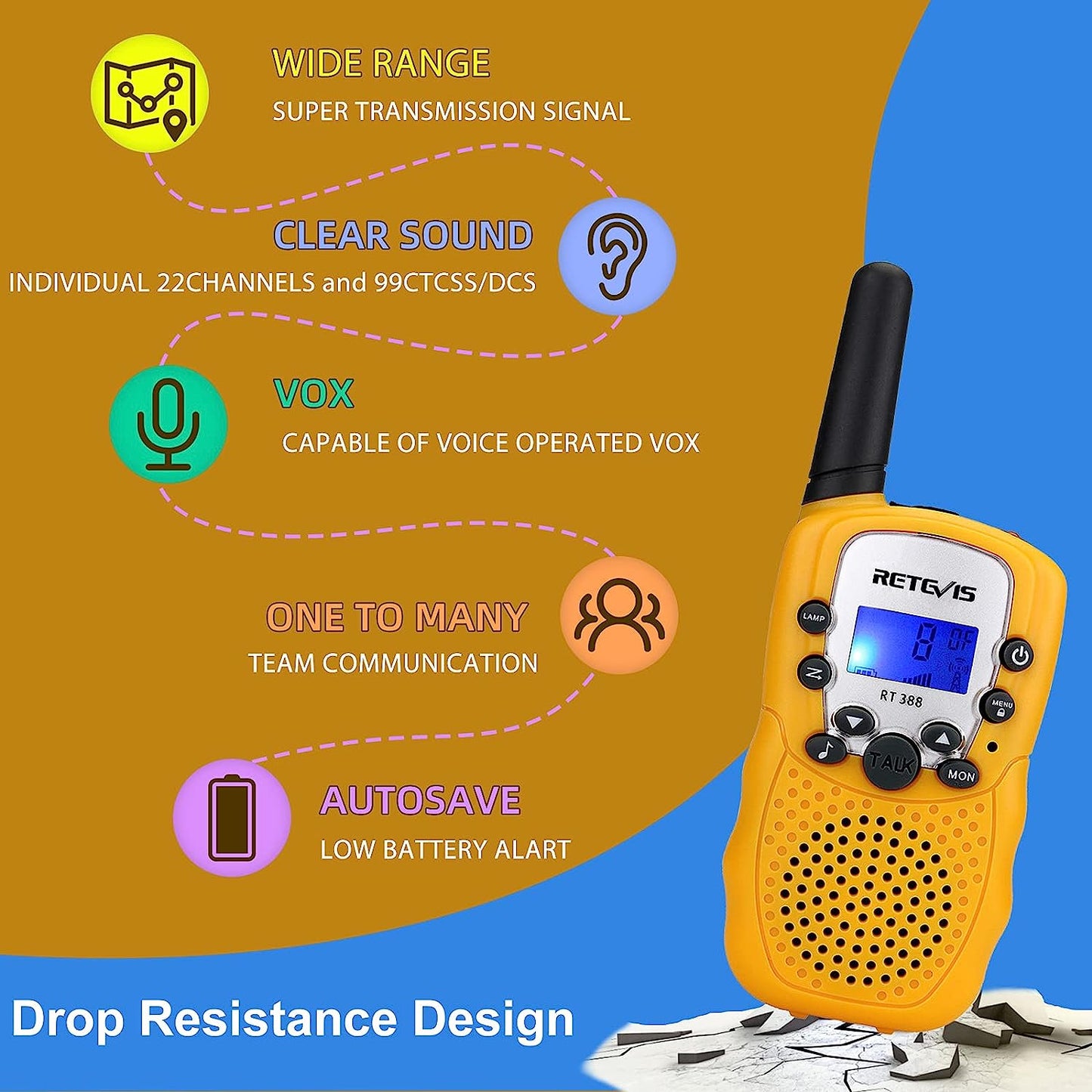 WIDE RANGE
SUPER TRANSMISSION SIGNAL

CLEAR SOUND
INDIVIDUAL 22CHANNELS and 99CTCSS/DCS

VOX
CAPABLE OF VOICE OPERATED VOX

ONE TO MANY
TEAM COMMUNICATION

AUTOSAVE
LOW BATTERY ALART

RETEVIS
LAMP
8 OF
RT 388
MENU
TALK
MON

Drop Resistance Design