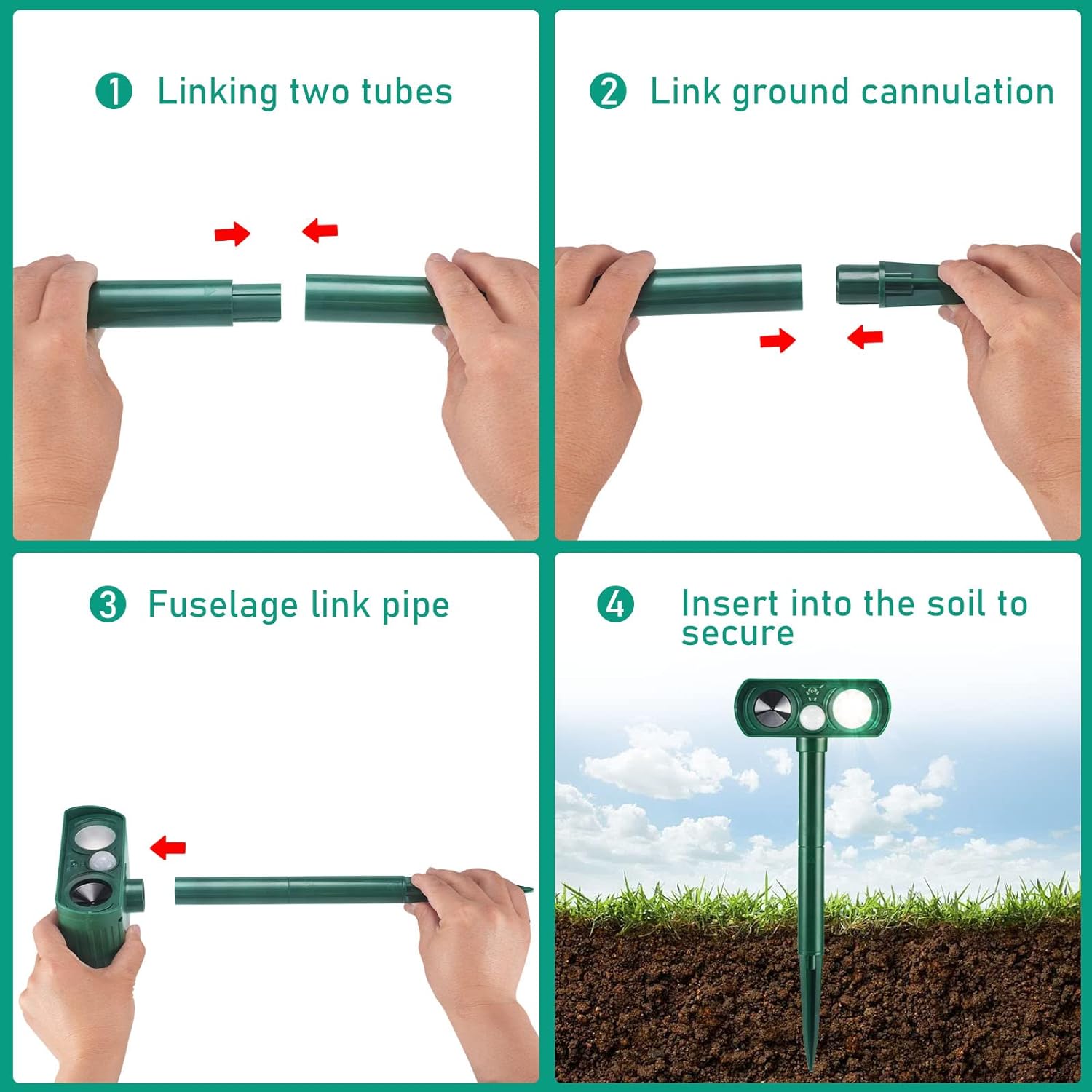 1 Linking two tubes

2 Link ground cannulation

3 Fuselage link pipe

4 Insert into the soil to secure