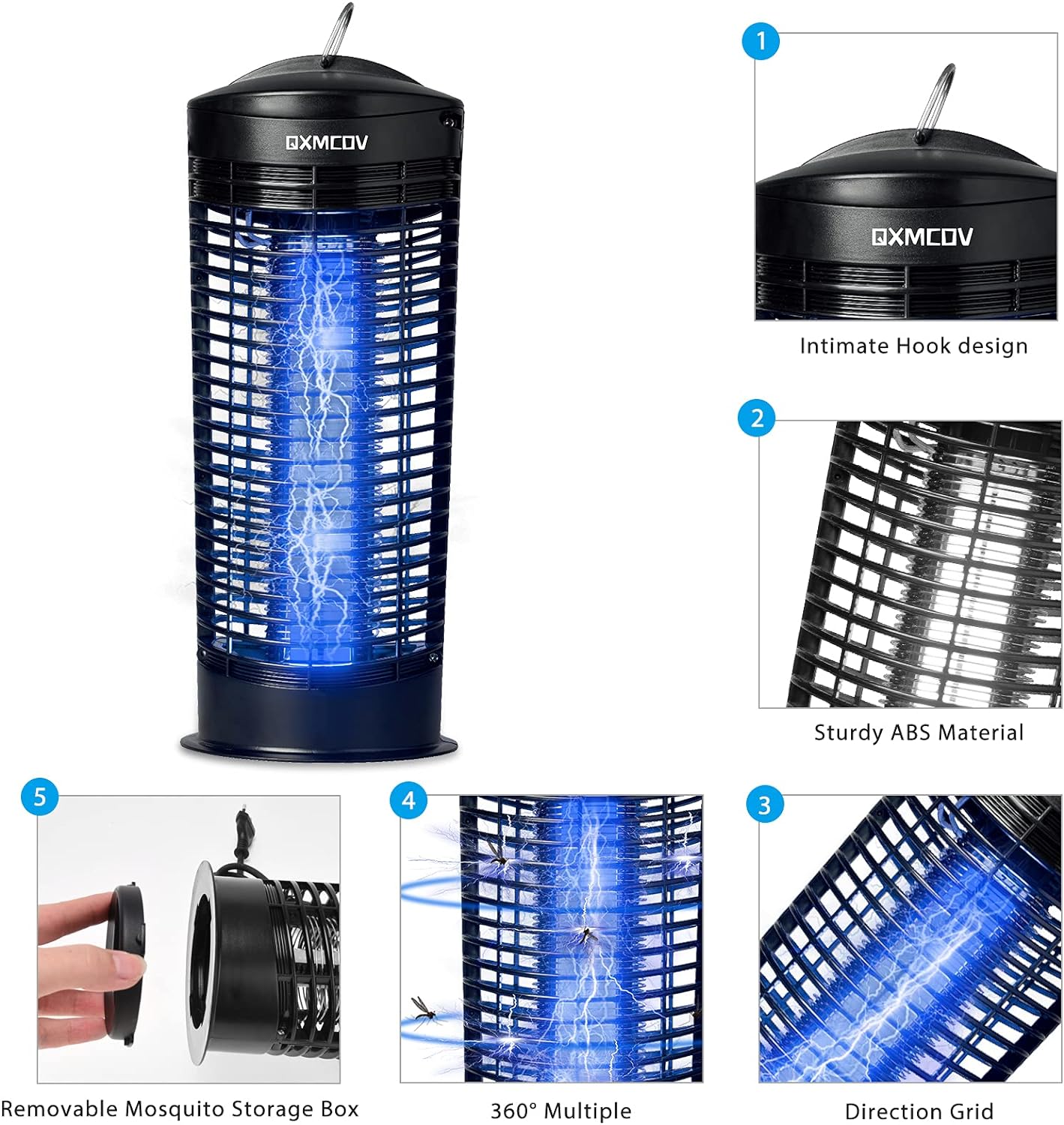 QXMCOV

1

QXMCOV

Intimate Hook design

2

Sturdy ABS Material

5

Removable Mosquito Storage Box

4

360° Multiple

3

Direction Grid