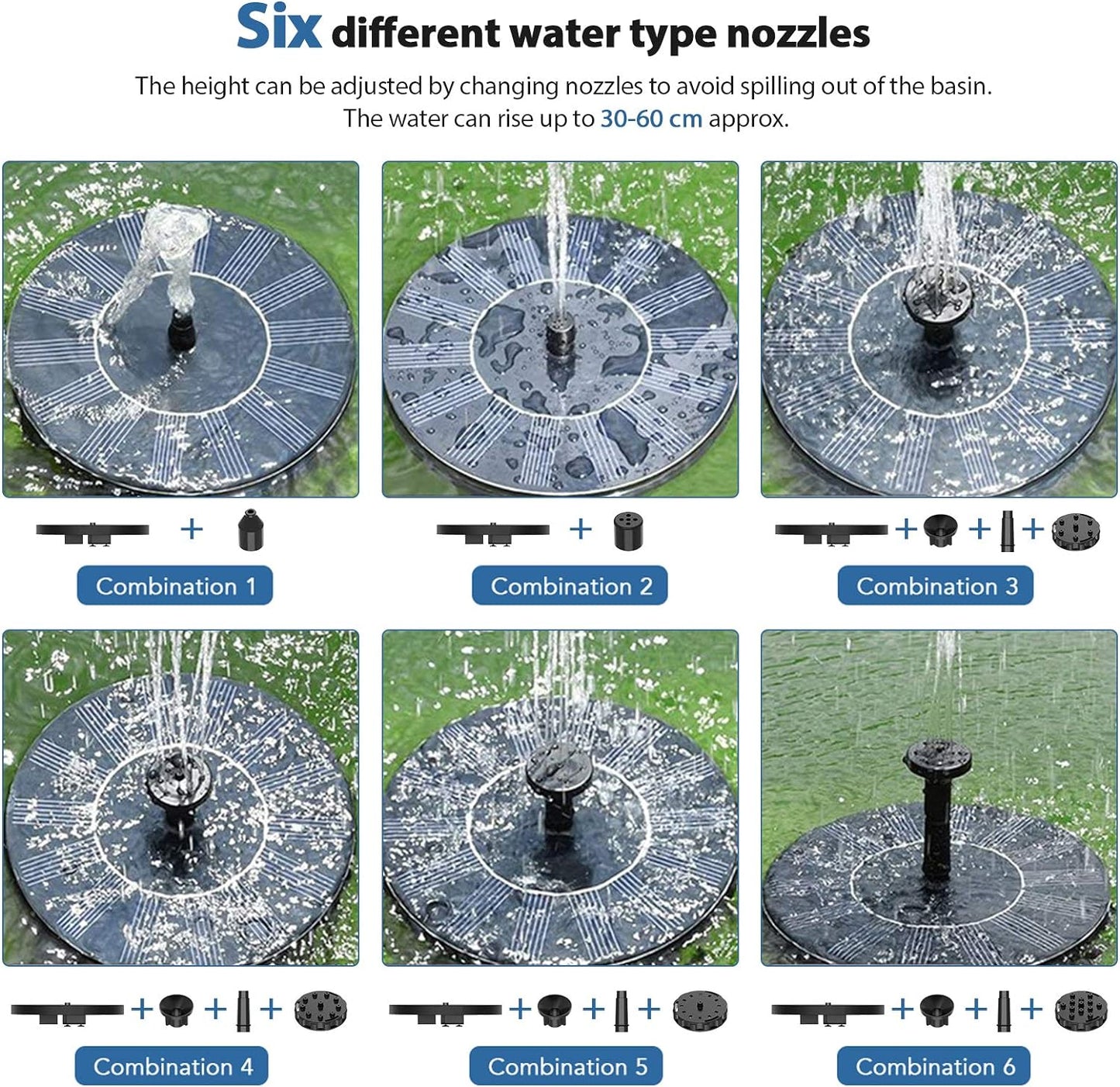 Six different water type nozzles

The height can be adjusted by changing nozzles to avoid spilling out of the basin. The water can rise up to 30-60 cm approx.

+

Combination 1

+

Combination 2

+ + +

Combination 3

+ + +

Combination 4

+ + +

Combination 5

+ + +

Combination 6