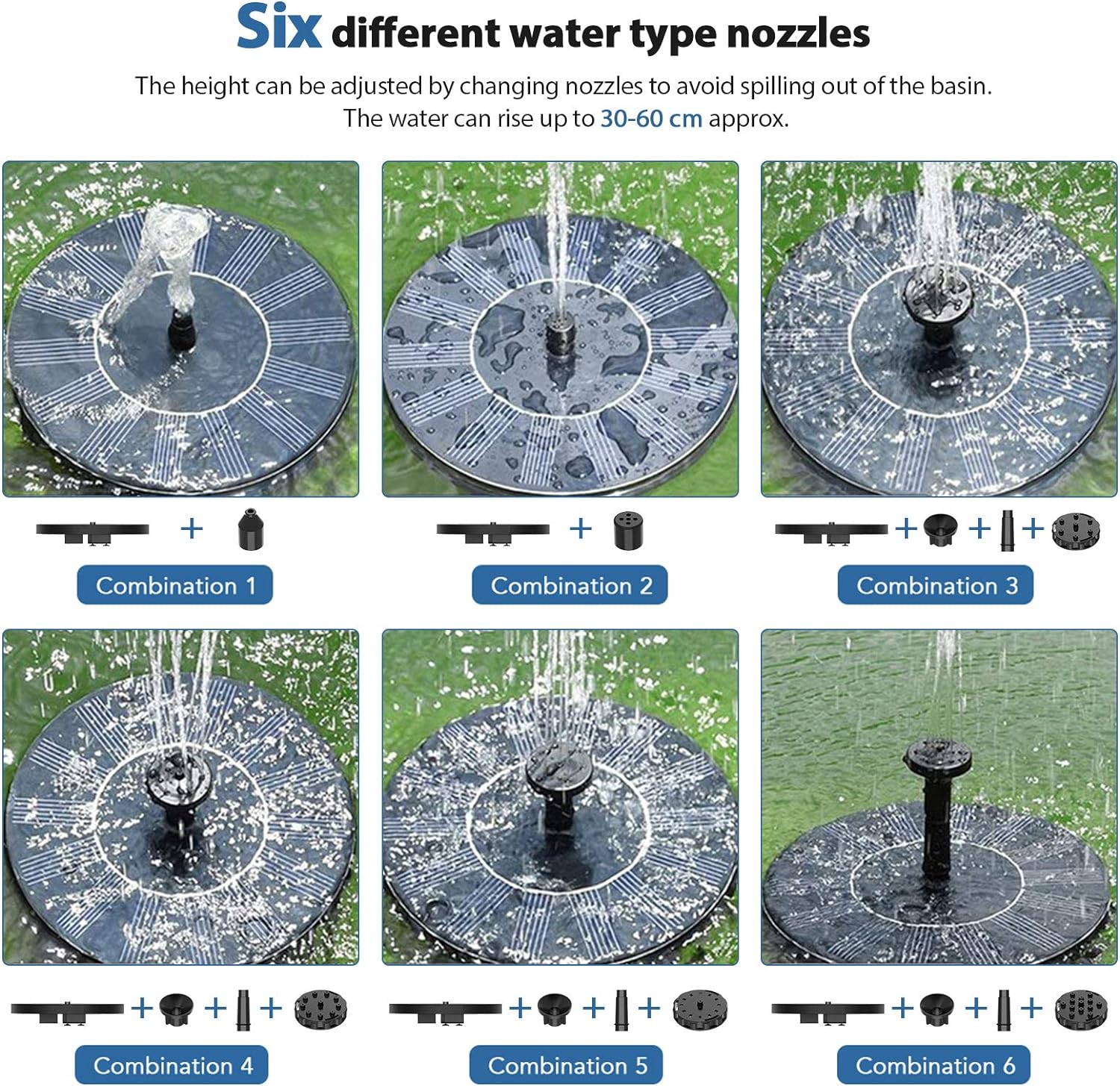 Six different water type nozzles

The height can be adjusted by changing nozzles to avoid spilling out of the basin. The water can rise up to 30-60 cm approx.

+

Combination 1

+

Combination 2

+ + +

Combination 3

+ + +

Combination 4

+ + +

Combination 5

+ + +

Combination 6