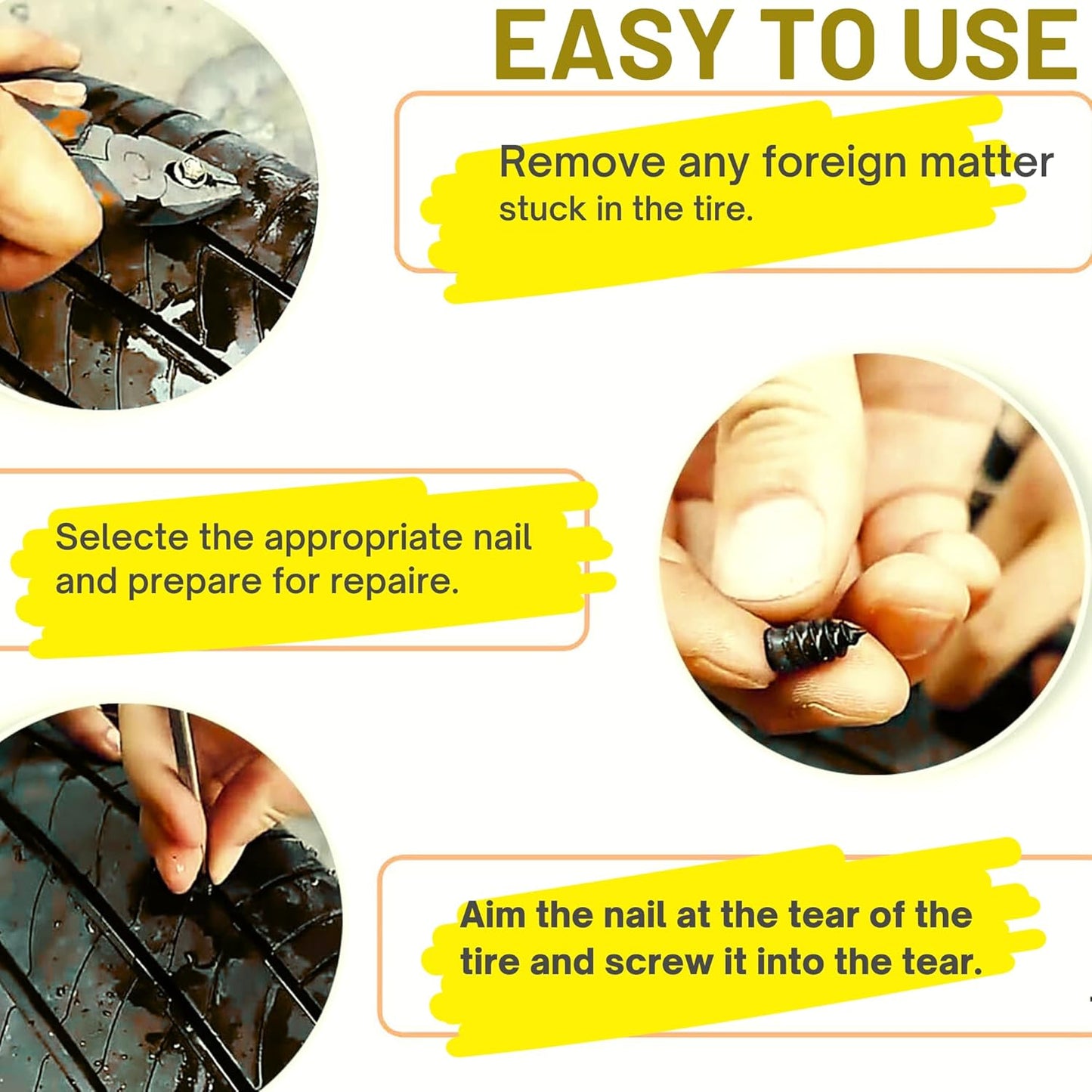 EASY TO USE

Remove any foreign matter stuck in the tire.

Selecte the appropriate nail and prepare for repaire.

Aim the nail at the tear of the tire and screw it into the tear.