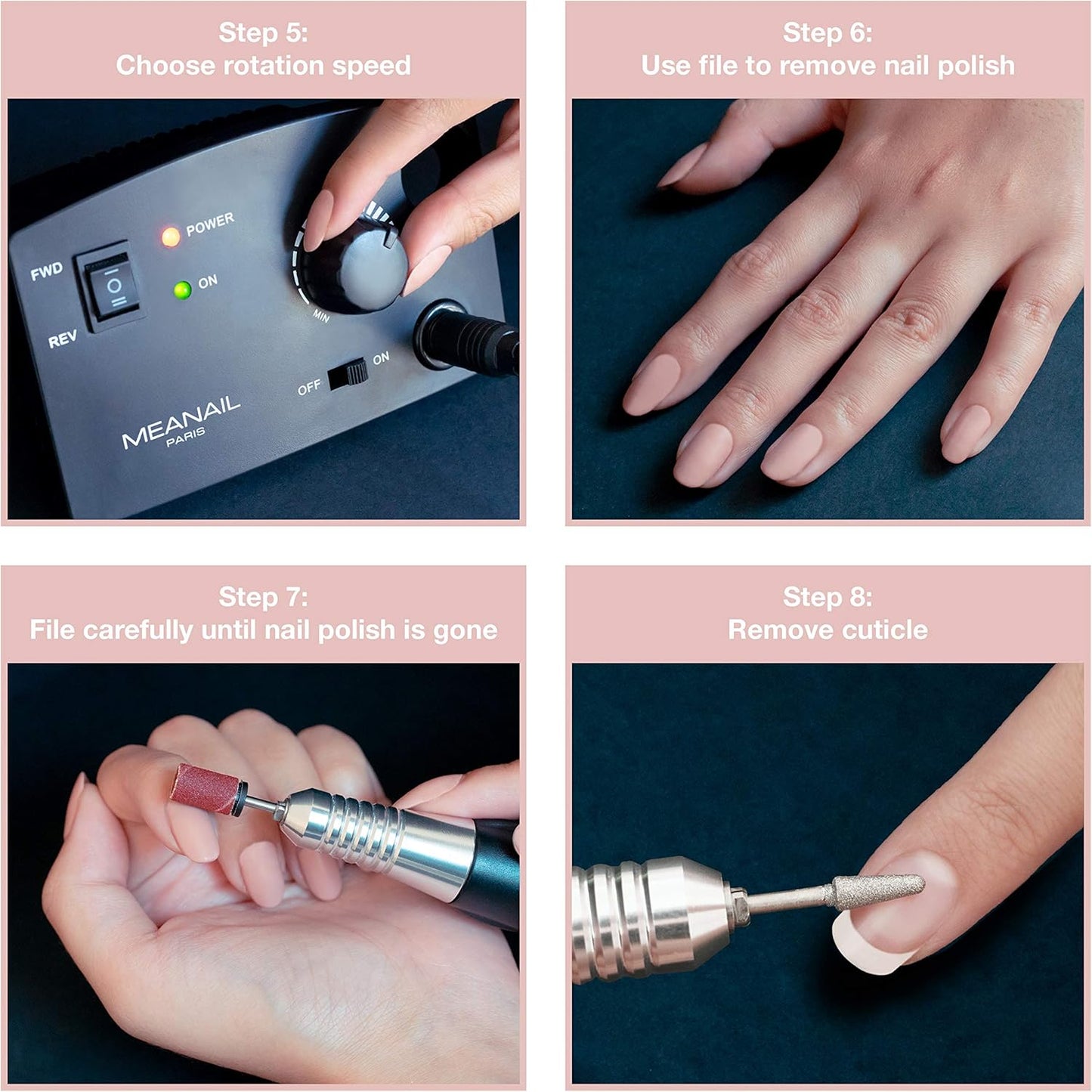 Step 5:
Choose rotation speed

POWER
FWD
ON
REV
MIN
OFF
ON
MEANAIL
PARIS

Step 6:
Use file to remove nail polish

Step 7:
File carefully until nail polish is gone

Step 8:
Remove cuticle