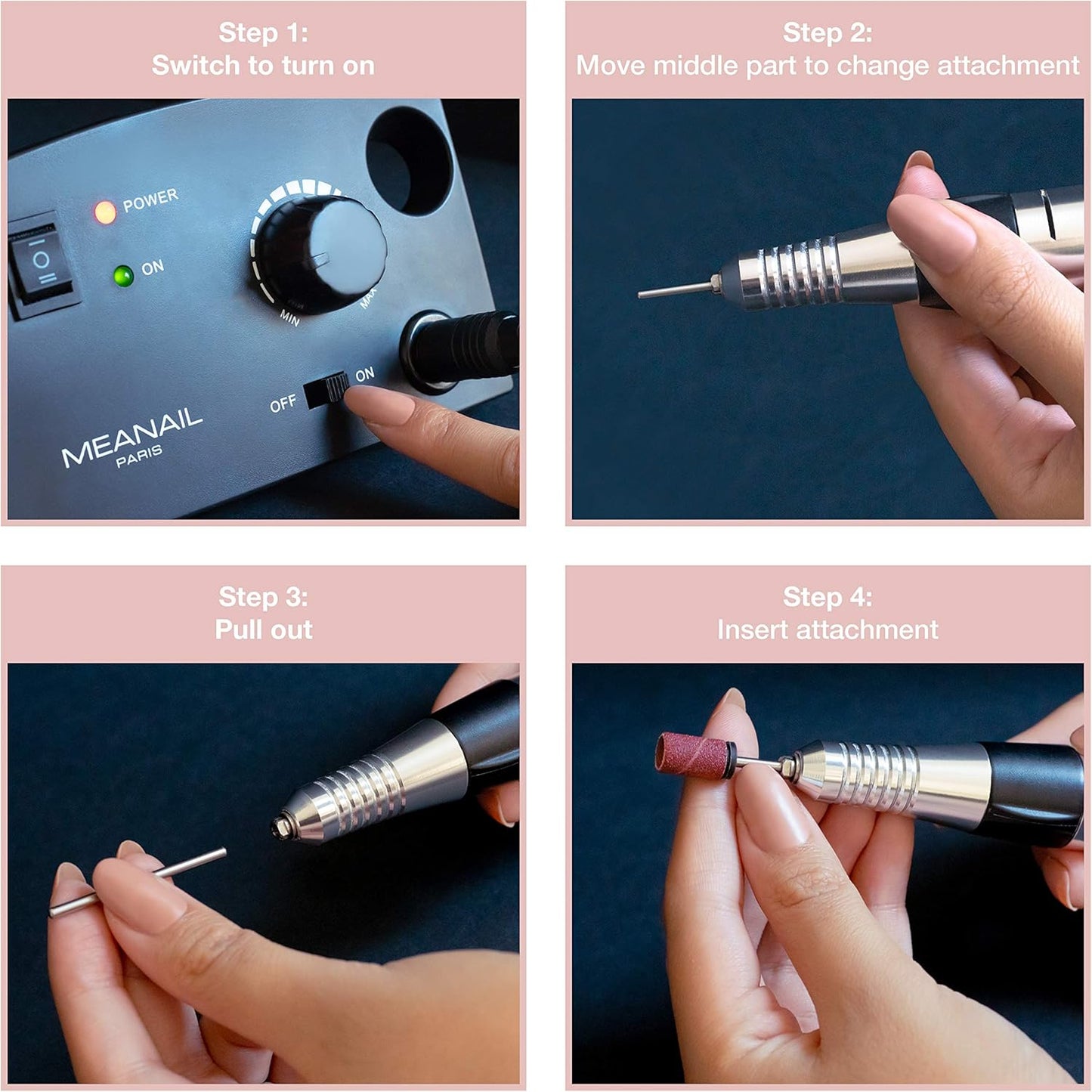 Step 1:
Switch to turn on

POWER
ON
MIN
MAX
OFF
ON
MEANAIL
PARIS

Step 2:
Move middle part to change attachment

Step 3:
Pull out

Step 4:
Insert attachment