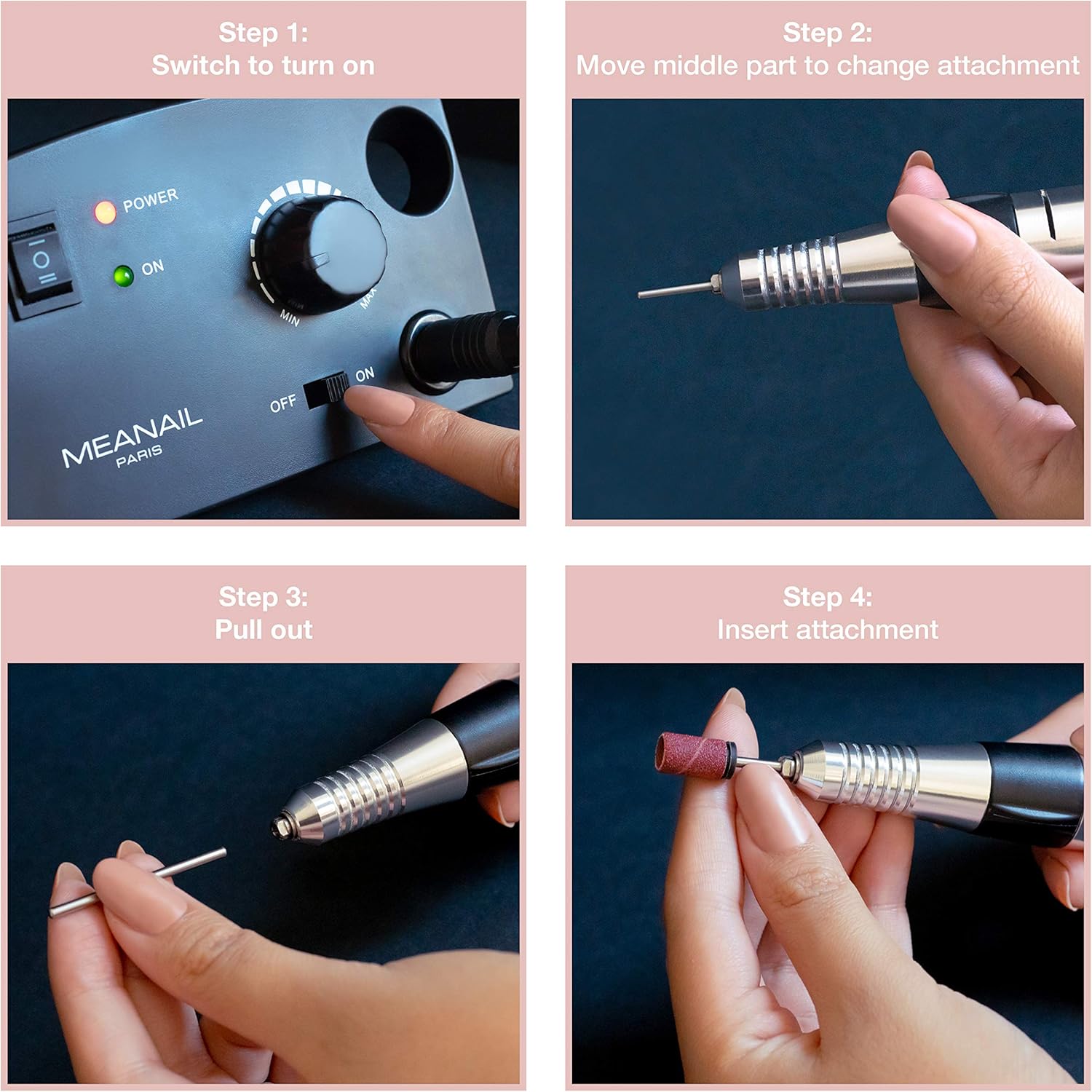 Step 1:
Switch to turn on

POWER

ON

MIN

MAX

OFF

ON

MEANAIL
PARIS

Step 2:
Move middle part to change attachment

Step 3:
Pull out

Step 4:
Insert attachment