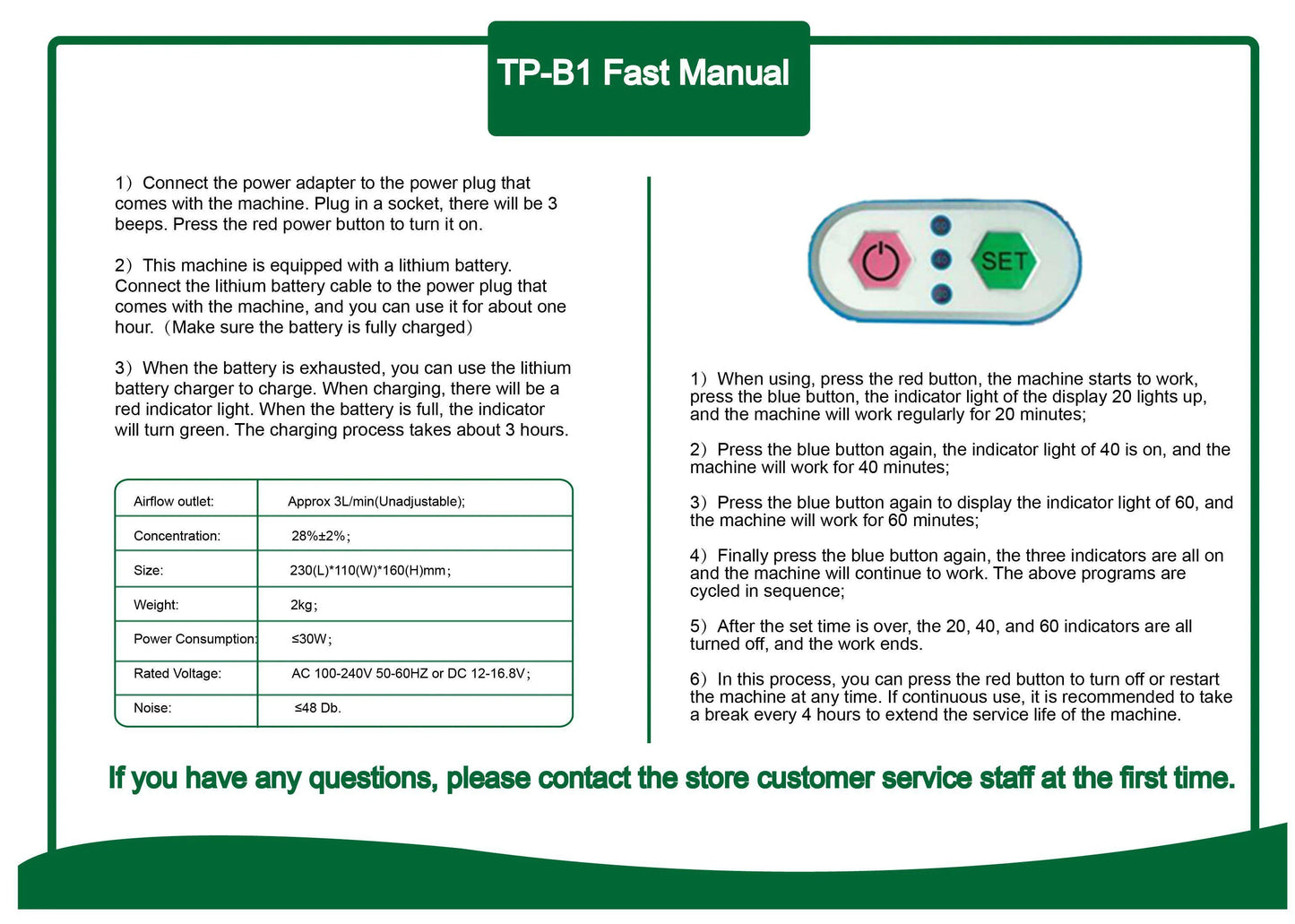 TP-B1 Fast Manual

1）Connect the power adapter to the power plug that comes with the machine. Plug in a socket, there will be 3 beeps. Press the red power button to turn it on.

2）This machine is equipped with a lithium battery. Connect the lithium battery cable to the power plug that comes with the machine, and you can use it for about one hour.（Make sure the battery is fully charged）

3）When the battery is exhausted, you can use the lithium battery charger to charge. When charging, there will be a red indicator light. When the battery is full, the indicator will turn green. The charging process takes about 3 hours.

| Airflow outlet: | Approx 3L/min(Unadjustable); |
|---|---|
| Concentration: | 28%±2%; |
| Size: | 230(L)*110(W)*160(H)mm; |
| Weight: | 2kg; |
| Power Consumption: | ≤30W; |
| Rated Voltage: | AC 100-240V 50-60HZ or DC 12-16.8V; |
| Noise: | ≤48 Db. |

SET

1）When using, press the red button, the machine starts to work, press the blue button, the indicator light of the display 20 lights up, and the machine will work regularly for 20 minutes;

2）Press the blue button again, the indicator light of 40 is on, and the machine will work for 40 minutes;

3）Press the blue button again to display the indicator light of 60, and the machine will work for 60 minutes;

4）Finally press the blue button again, the three indicators are all on and the machine will continue to work. The above programs are cycled in sequence;

5）After the set time is over, the 20, 40, and 60 indicators are all turned off, and the work ends.

6）In this process, you can press the red button to turn off or restart the machine at any time. If continuous use, it is recommended to take a break every 4 hours to extend the service life of the machine.

If you have any questions, please contact the store customer service staff at the first time.