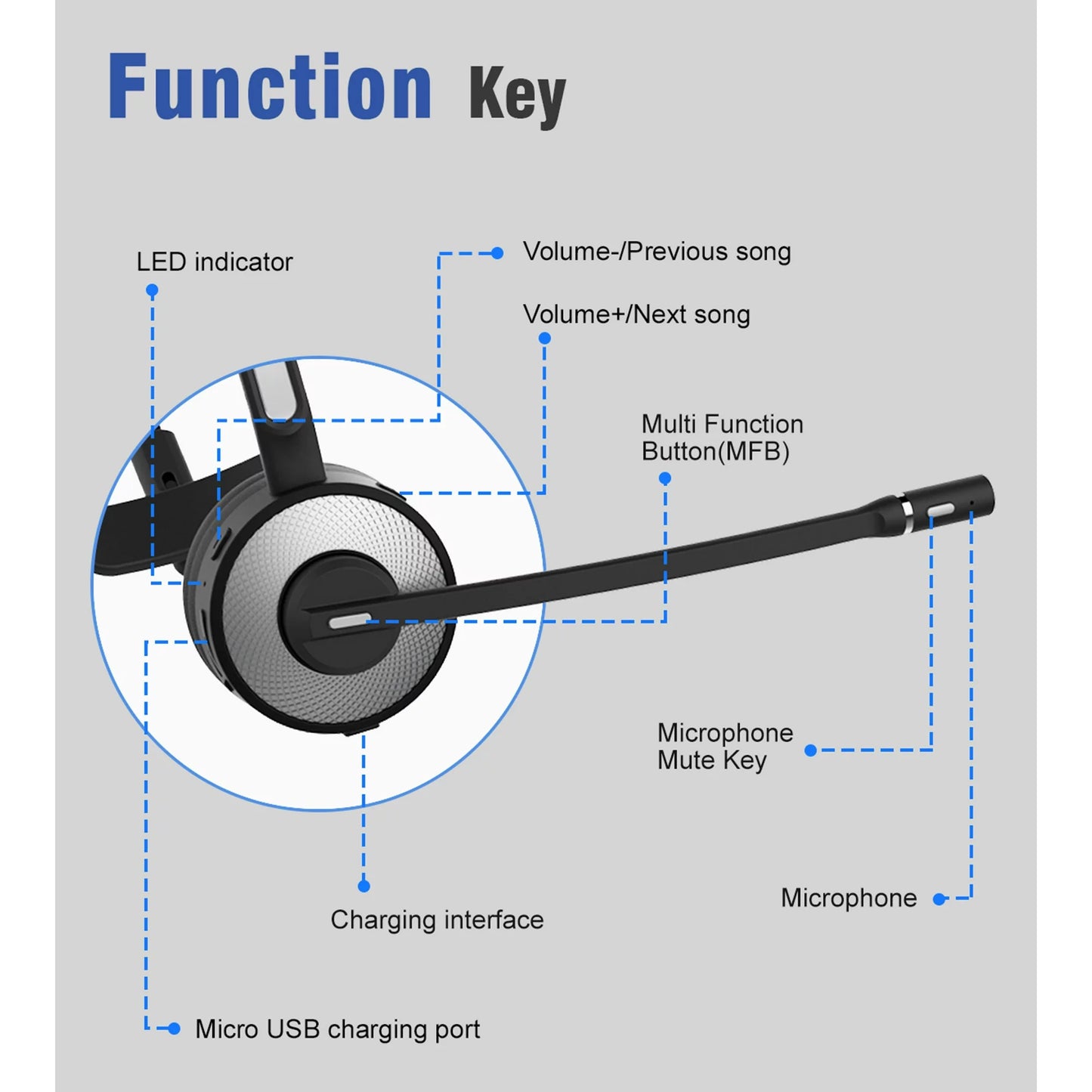 Function Key

LED indicator

Volume-/Previous song

Volume+/Next song

Multi Function Button(MFB)

Microphone Mute Key

Microphone

Charging interface

Micro USB charging port