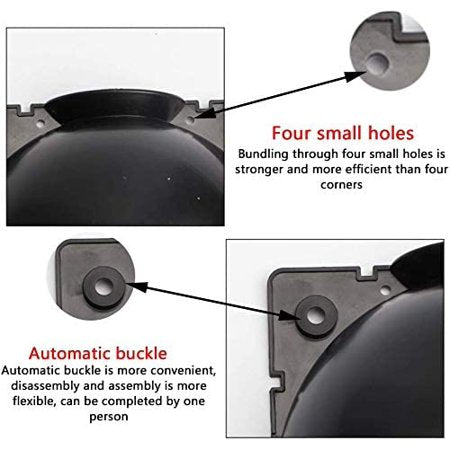 Four small holes

Bundling through four small holes is stronger and more efficient than four corners

Automatic buckle

Automatic buckle is more convenient, disassembly and assembly is more flexible, can be completed by one person