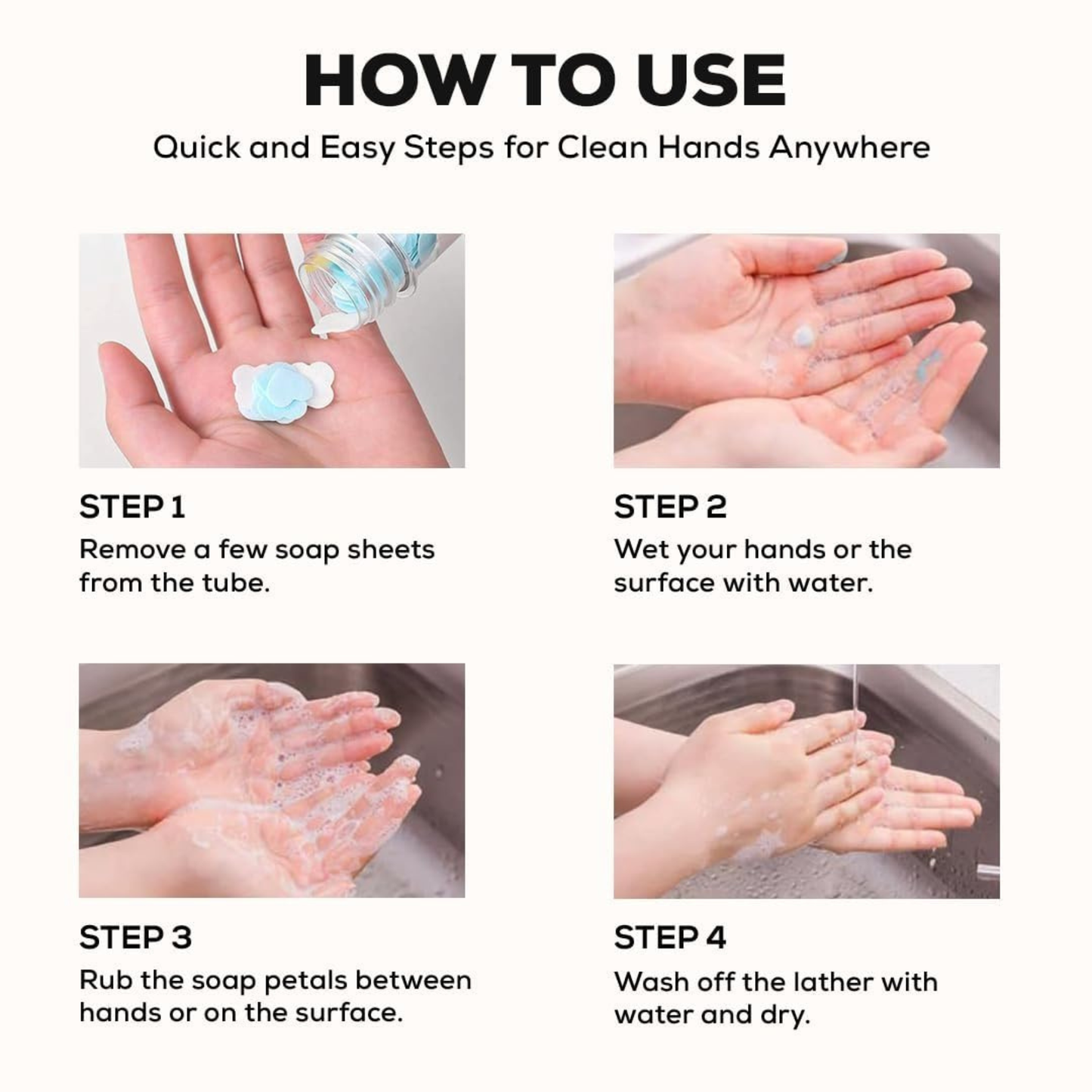 HOW TO USE

Quick and Easy Steps for Clean Hands Anywhere

STEP 1
Remove a few soap sheets from the tube.

STEP 2
Wet your hands or the surface with water.

STEP 3
Rub the soap petals between hands or on the surface.

STEP 4
Wash off the lather with water and dry.