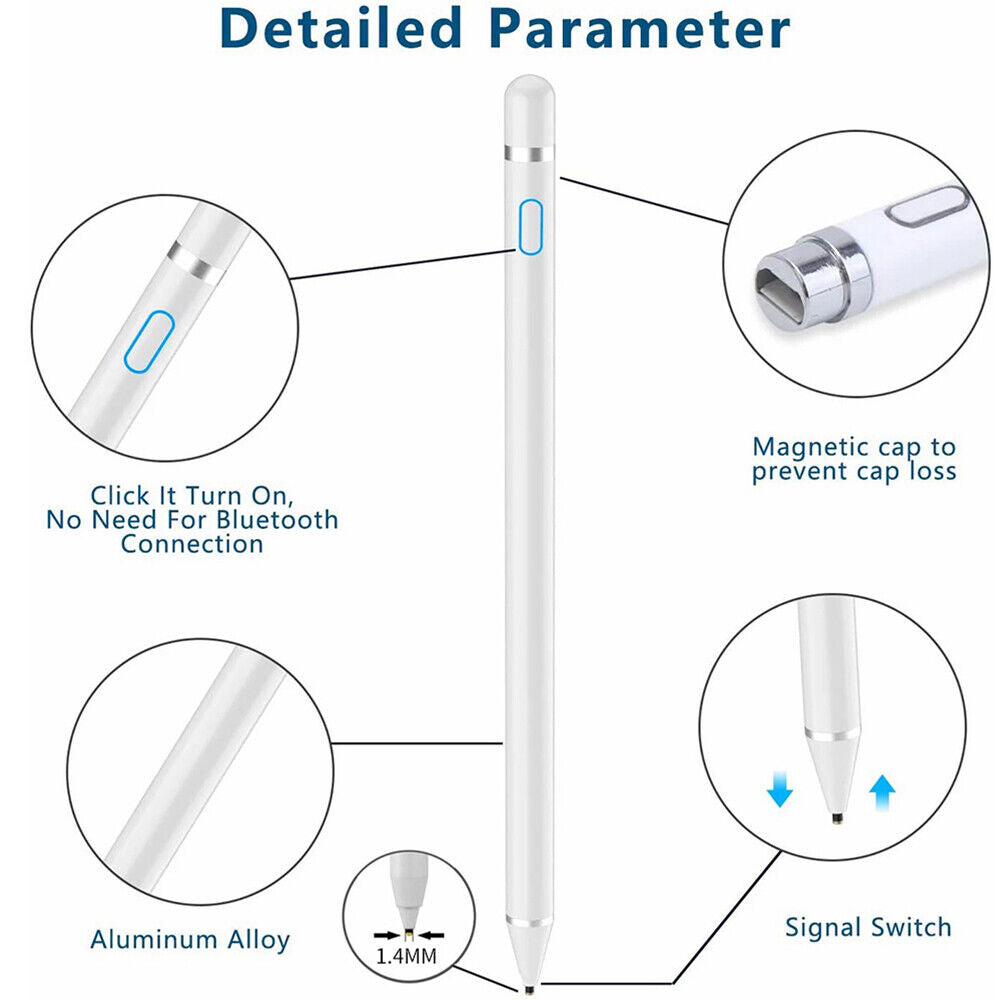 Detailed Parameter

Click It Turn On, No Need For Bluetooth Connection

Magnetic cap to prevent cap loss

Aluminum Alloy

1.4MM

Signal Switch