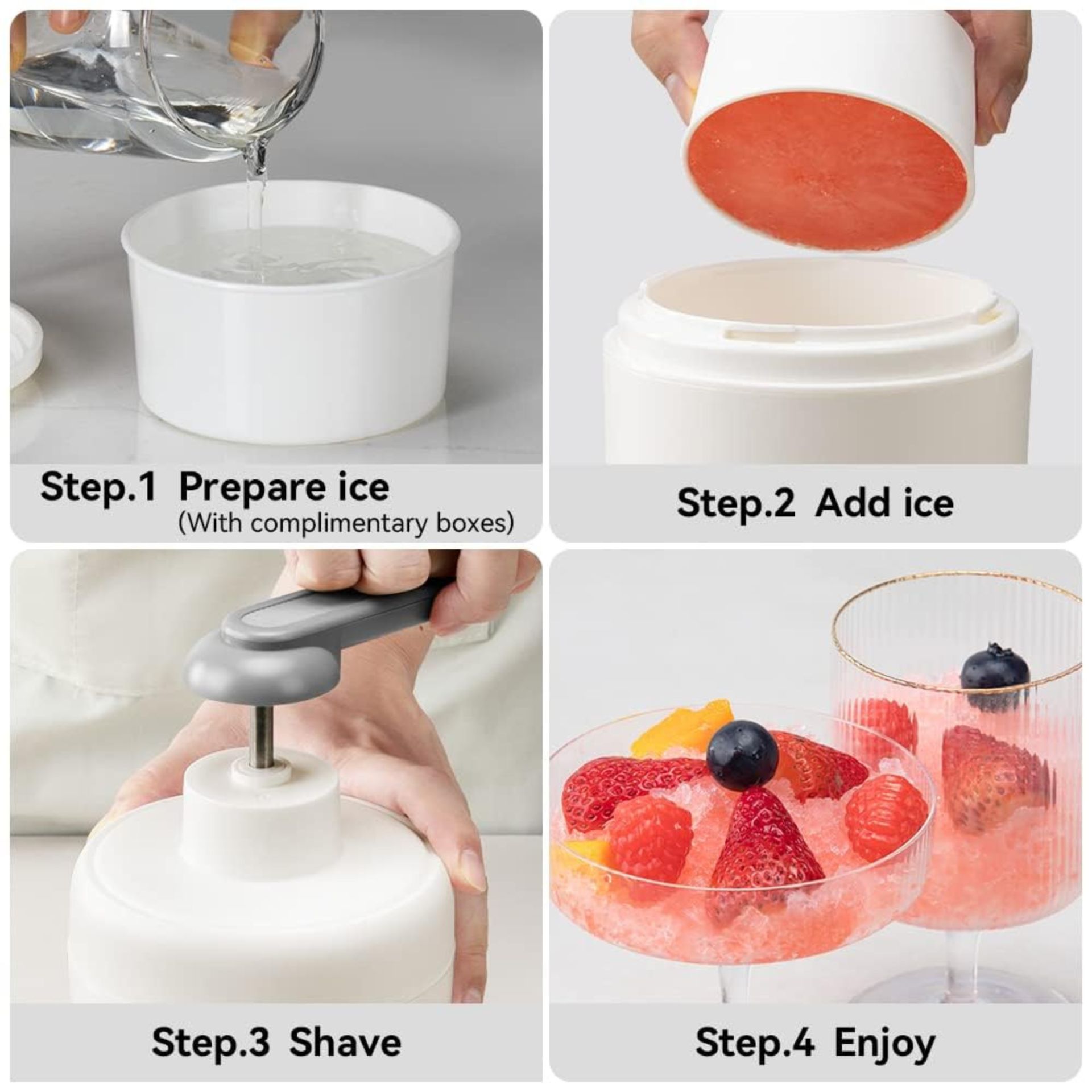 Step.1 Prepare ice
(With complimentary boxes)

Step.2 Add ice

Step.3 Shave

Step.4 Enjoy