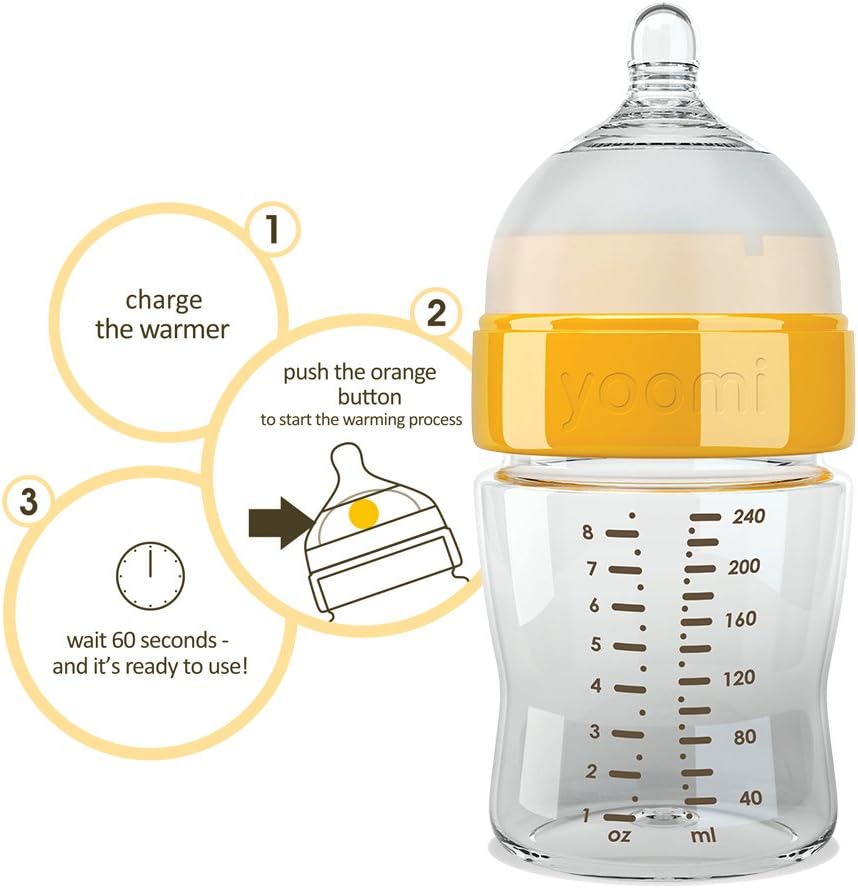 1

charge the warmer

2

push the orange button
to start the warming process

3

wait 60 seconds - and it's ready to use!

yoomi

8
7
6
5
4
3
2
1
oz

240
200
160
120
80
40
ml