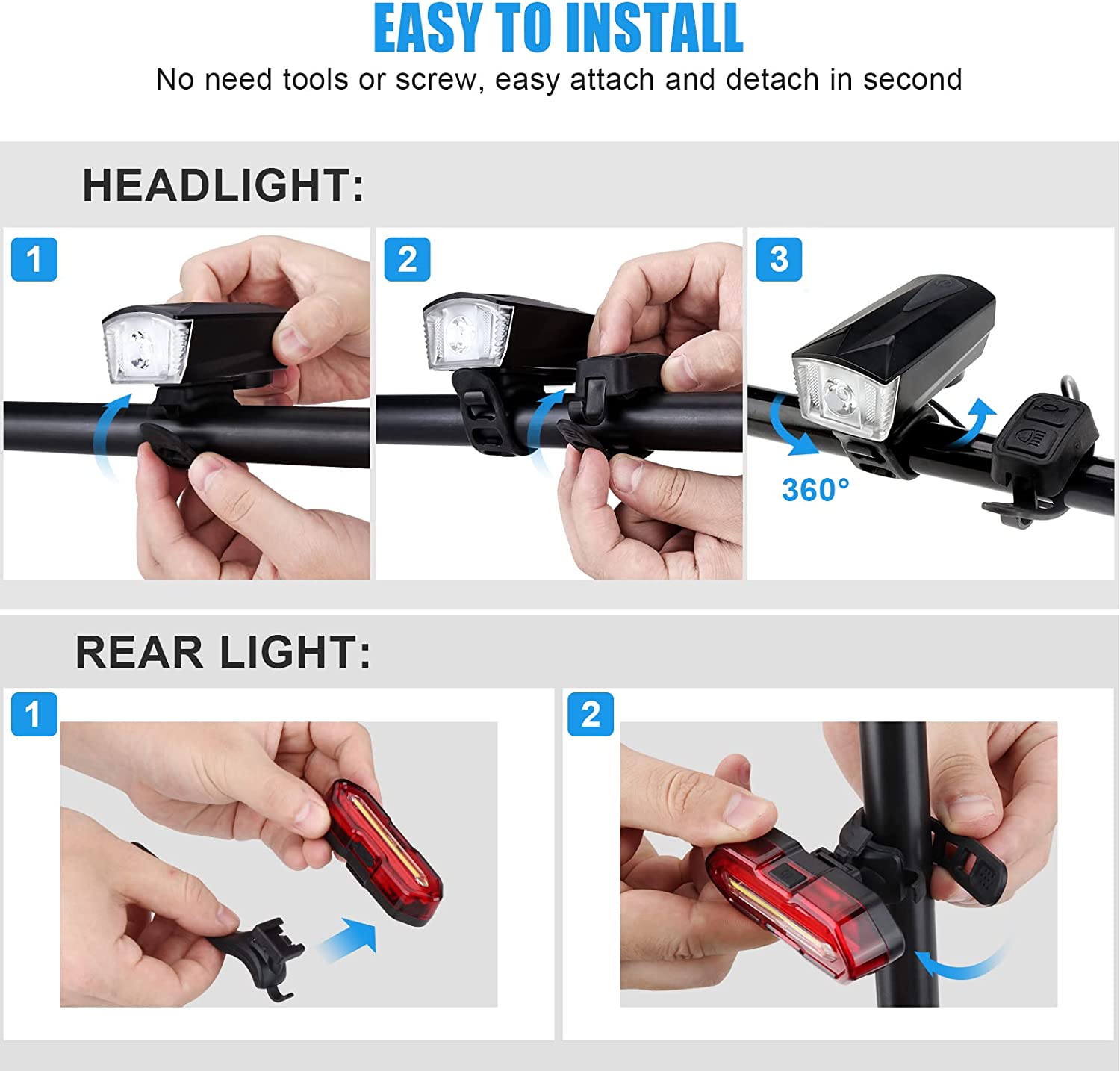 EASY TO INSTALL

No need tools or screw, easy attach and detach in second

HEADLIGHT:

1

2

3

360°

REAR LIGHT:

1

2