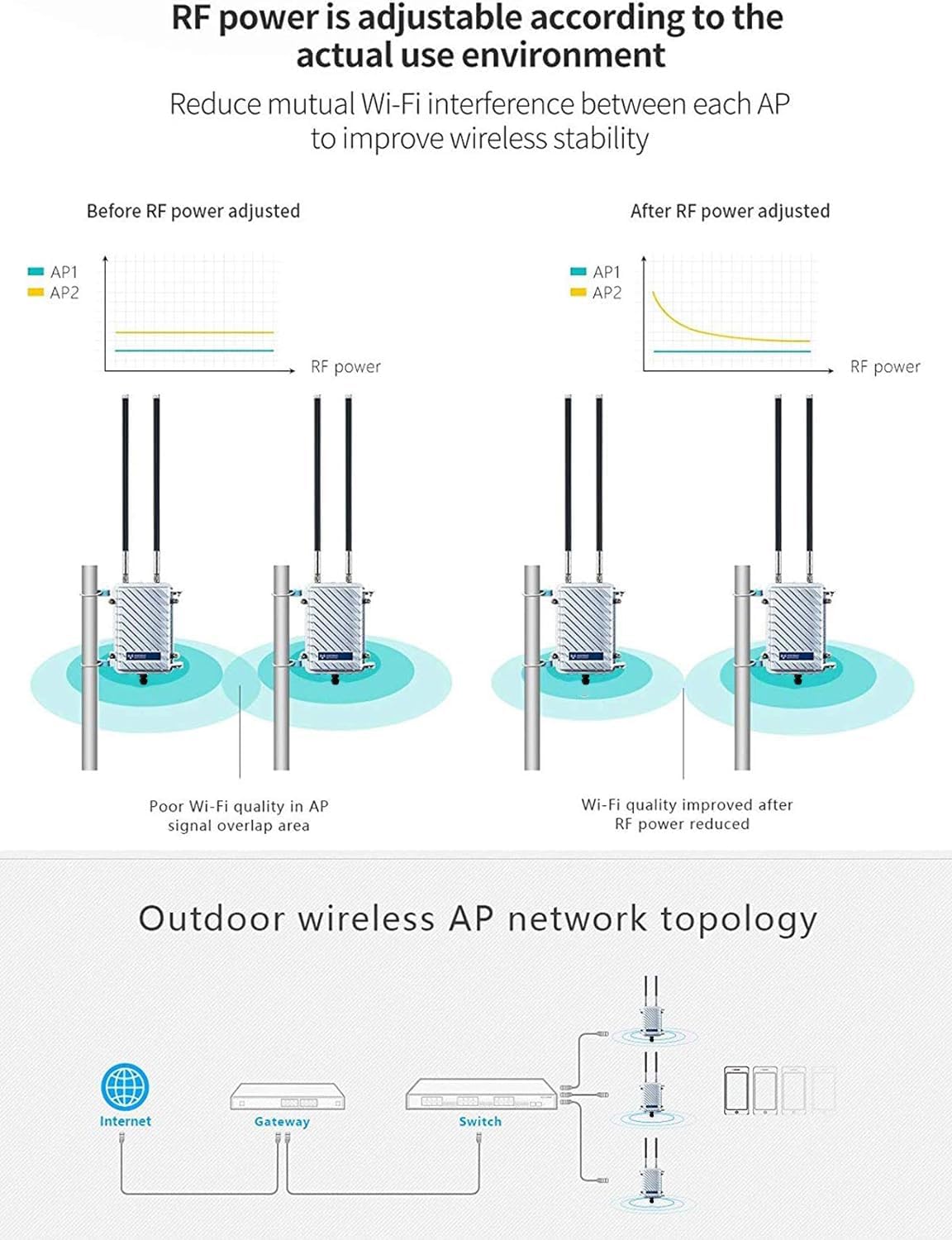 RF power is adjustable according to the actual use environment

Reduce mutual Wi-Fi interference between each AP to improve wireless stability

Before RF power adjusted

AP1
AP2

RF power

After RF power adjusted

AP1
AP2

RF power

Poor Wi-Fi quality in AP signal overlap area

Wi-Fi quality improved after RF power reduced

Outdoor wireless AP network topology

Internet

Gateway

Switch