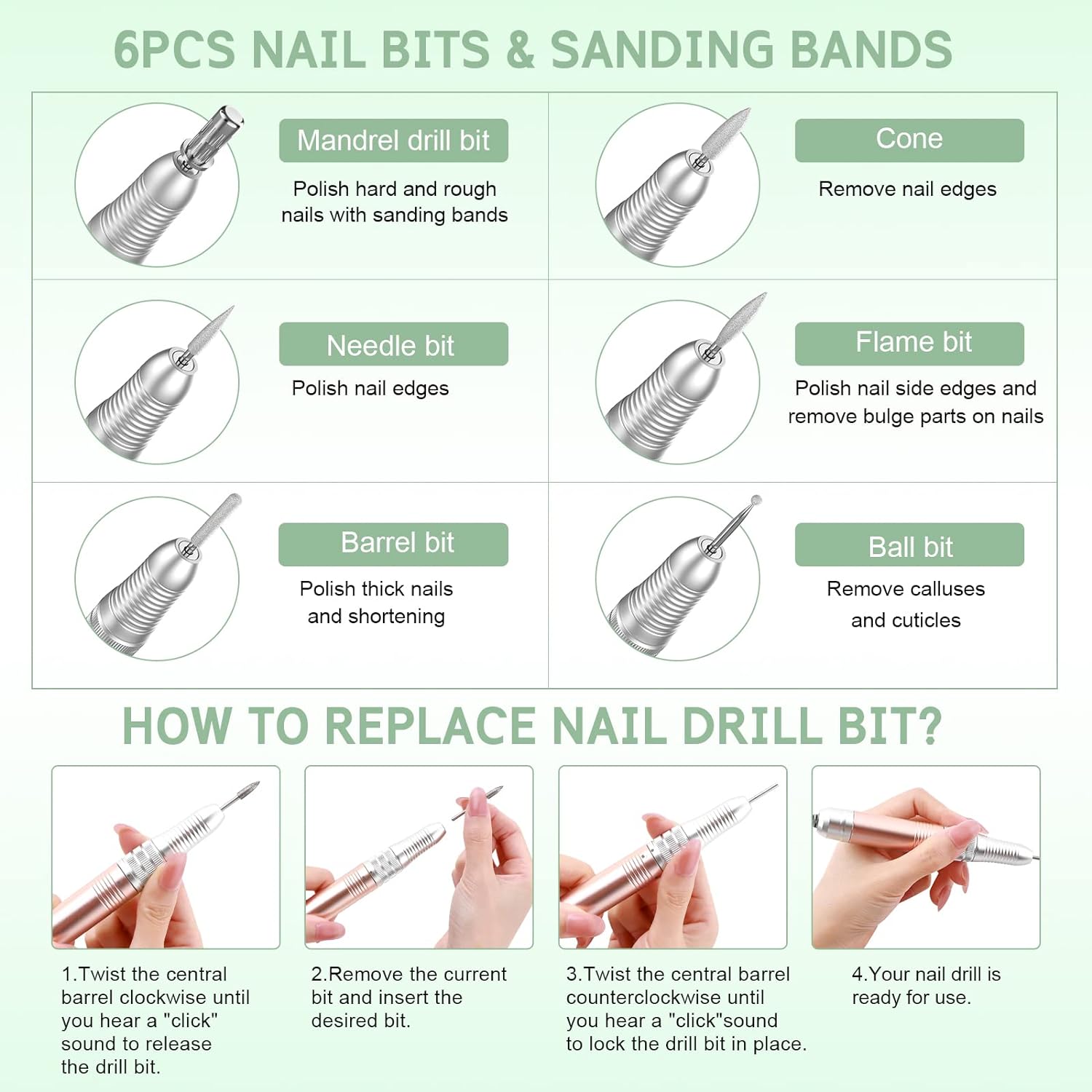 6PCS NAIL BITS & SANDING BANDS

Mandrel drill bit

Polish hard and rough nails with sanding bands

Cone

Remove nail edges

Needle bit

Polish nail edges

Flame bit

Polish nail side edges and remove bulge parts on nails

Barrel bit

Polish thick nails and shortening

Ball bit

Remove calluses and cuticles

HOW TO REPLACE NAIL DRILL BIT?

1.Twist the central barrel clockwise until you hear a "click" sound to release the drill bit.

2.Remove the current bit and insert the desired bit.

3.Twist the central barrel counterclockwise until you hear a "click"sound to lock the drill bit in place.

4.Your nail drill is ready for use.